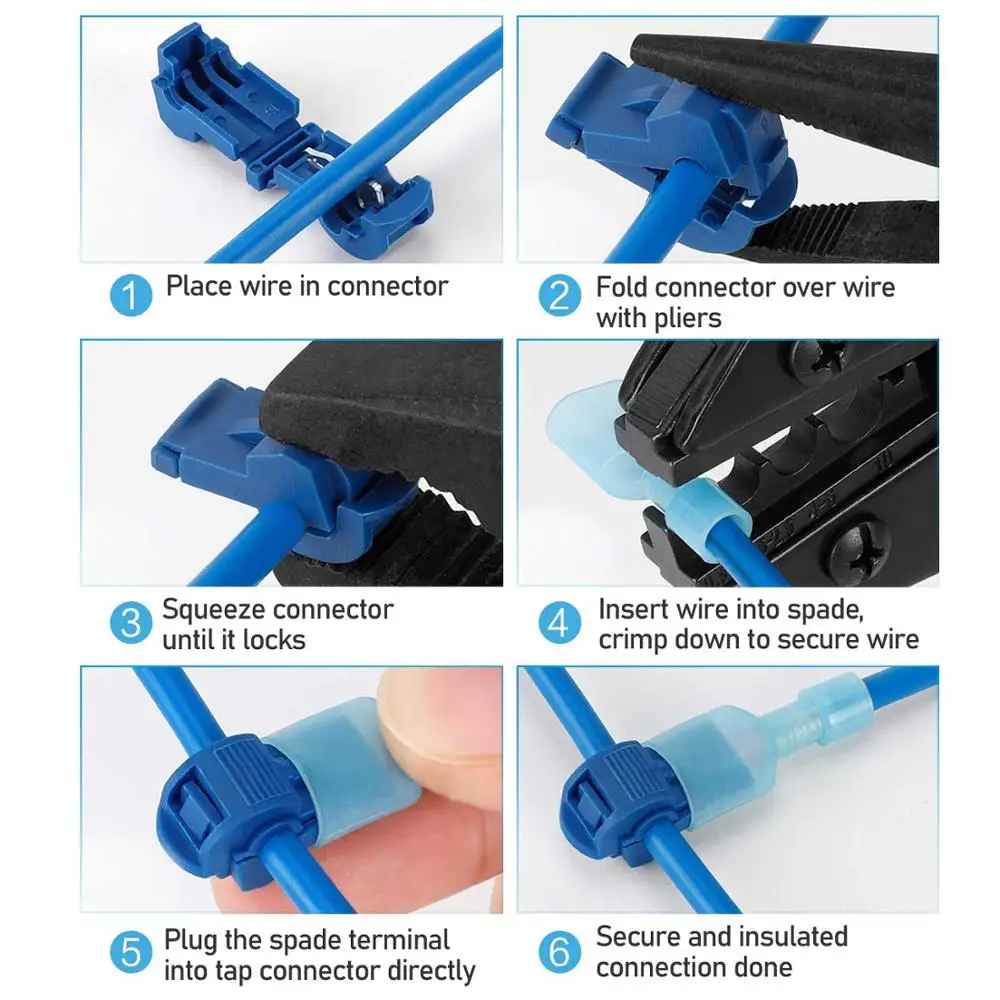 1 Place wire in connector

2 Fold connector over wire with pliers

3 Squeeze connector until it locks

4 Insert wire into spade, crimp down to secure wire

5 Plug the spade terminal into tap connector directly

6 Secure and insulated connection done