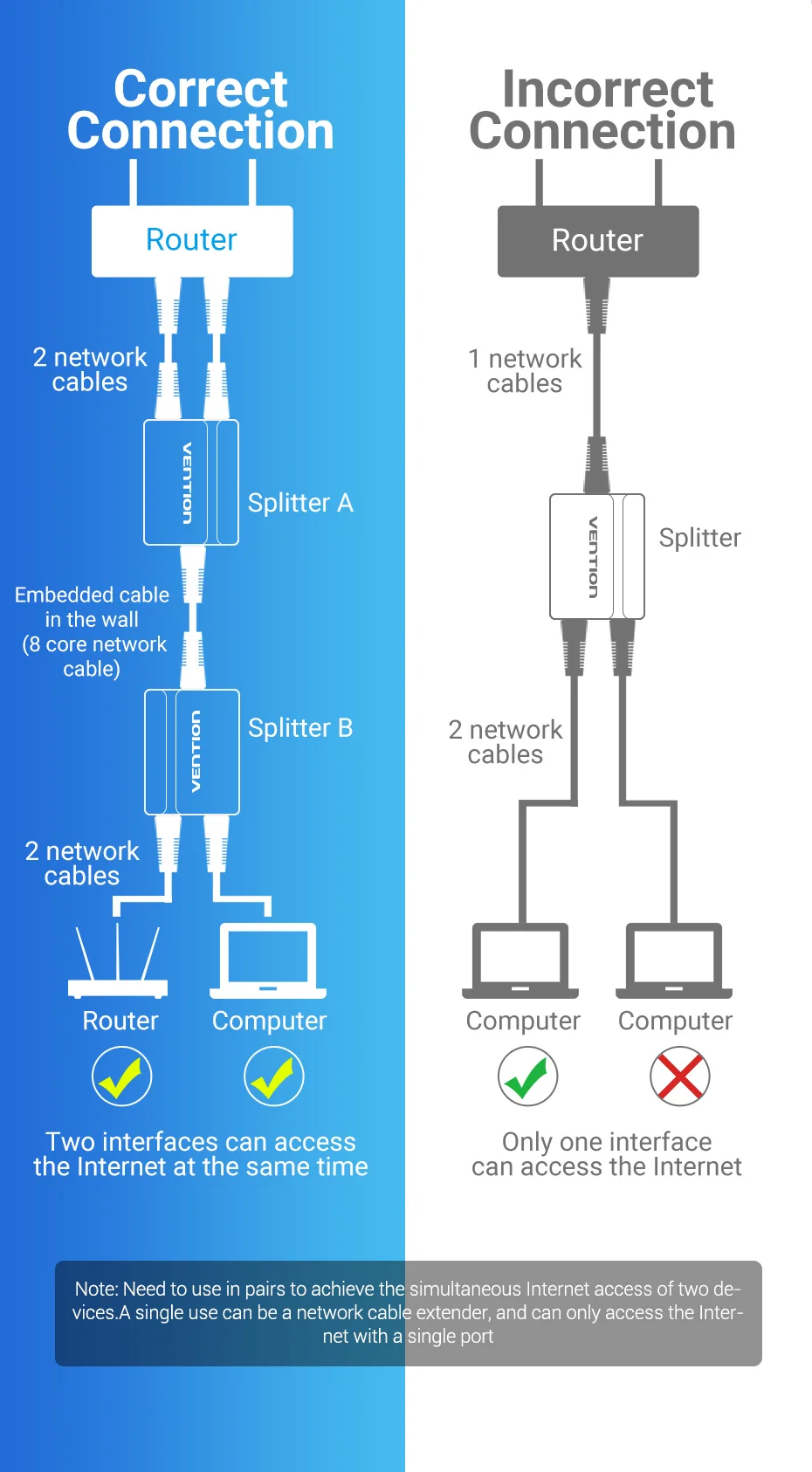 Correct Connection

Router

2 network cables

VENTION

Splitter A

Embedded cable in the wall (8 core network cable)

VENTION

Splitter B

2 network cables

Router

Computer

Two interfaces can access the Internet at the same time

Incorrect Connection

Router

1 network cables

VENTION

Splitter

2 network cables

Computer

Computer

Only one interface can access the Internet

Note: Need to use in pairs to achieve the simultaneous Internet access of two devices.A single use can be a network cable extender, and can only access the Internet with a single port