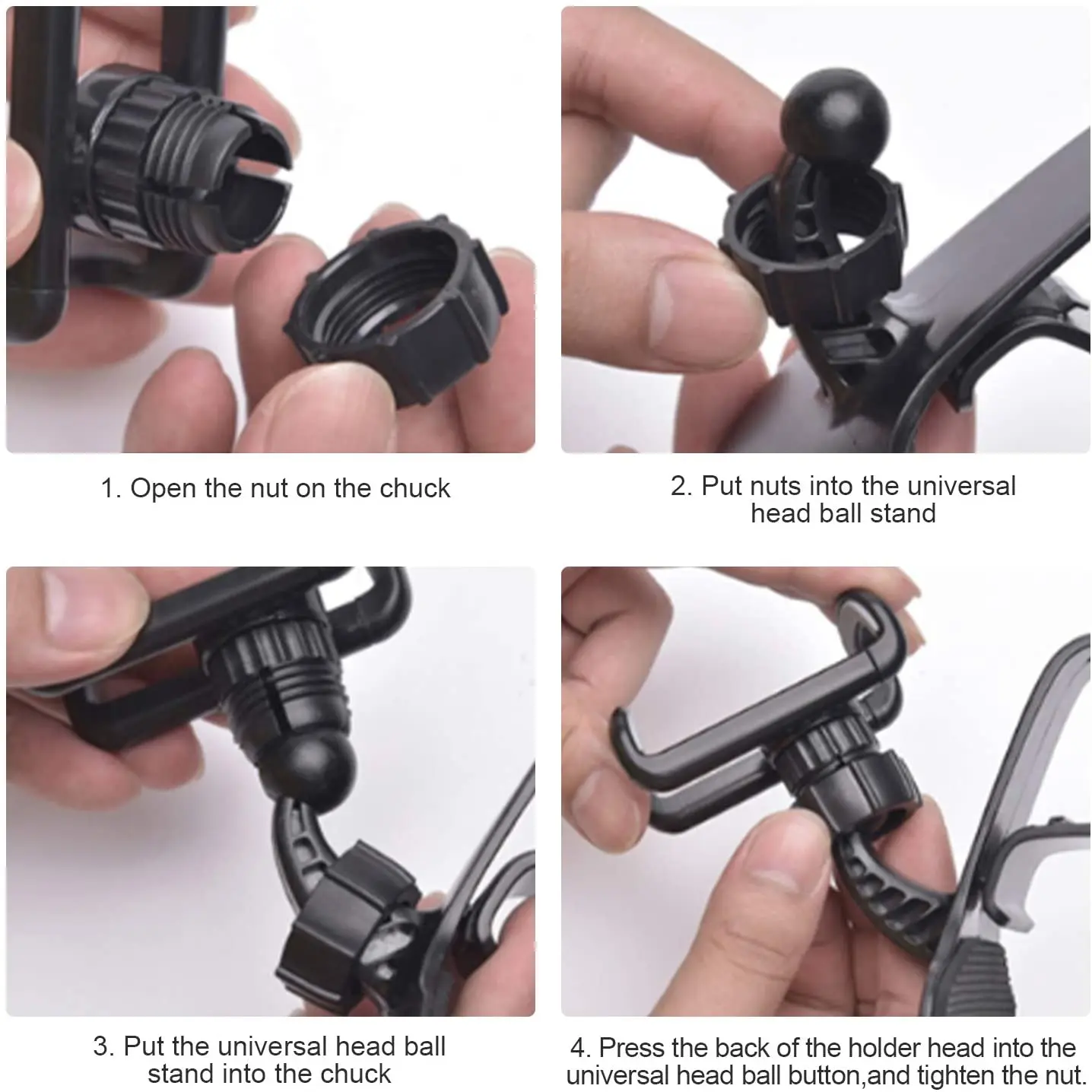 1. Open the nut on the chuck

2. Put nuts into the universal head ball stand

3. Put the universal head ball stand into the chuck

4. Press the back of the holder head into the universal head ball button,and tighten the nut.