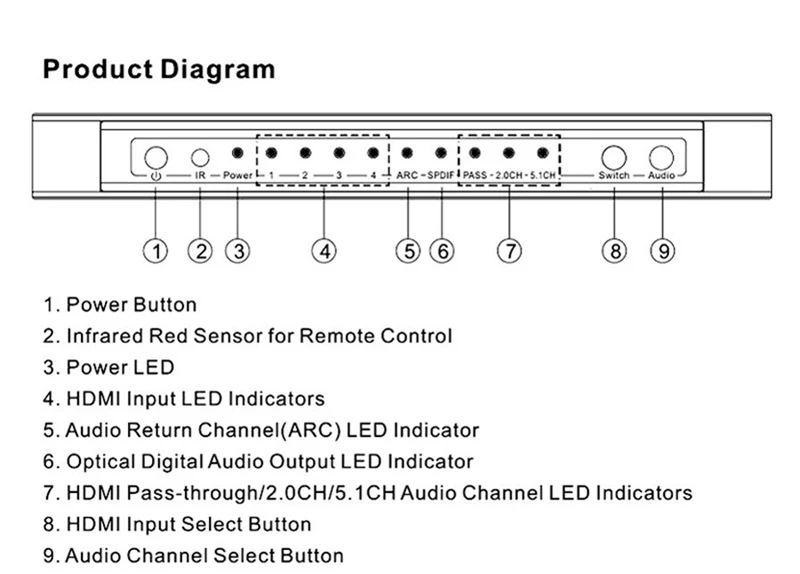 Product Diagram

IR Power 1 2 3 4 ARC SPDIF PASS 2.0CH 5.1CH Switch Audio

① ② ③ ④ ⑤ ⑥ ⑦ ⑧ ⑨

1. Power Button
2. Infrared Red Sensor for Remote Control
3. Power LED
4. HDMI Input LED Indicators
5. Audio Return Channel(ARC) LED Indicator
6. Optical Digital Audio Output LED Indicator
7. HDMI Pass-through/2.0CH/5.1CH Audio Channel LED Indicators
8. HDMI Input Select Button
9. Audio Channel Select Button