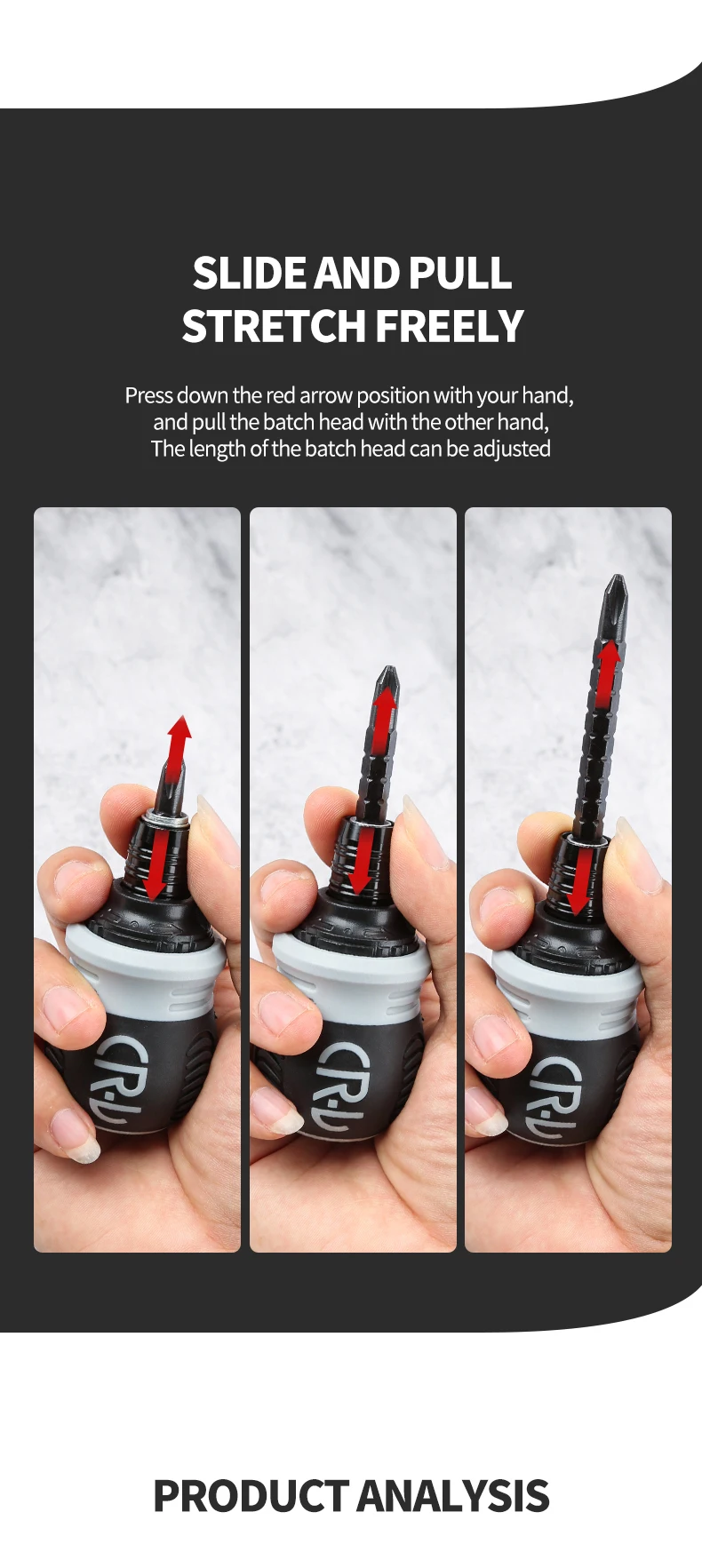 SLIDE AND PULL
STRETCH FREELY

Press down the red arrow position with your hand, and pull the batch head with the other hand, The length of the batch head can be adjusted

CR-V

CR-V

CR-V

PRODUCT ANALYSIS