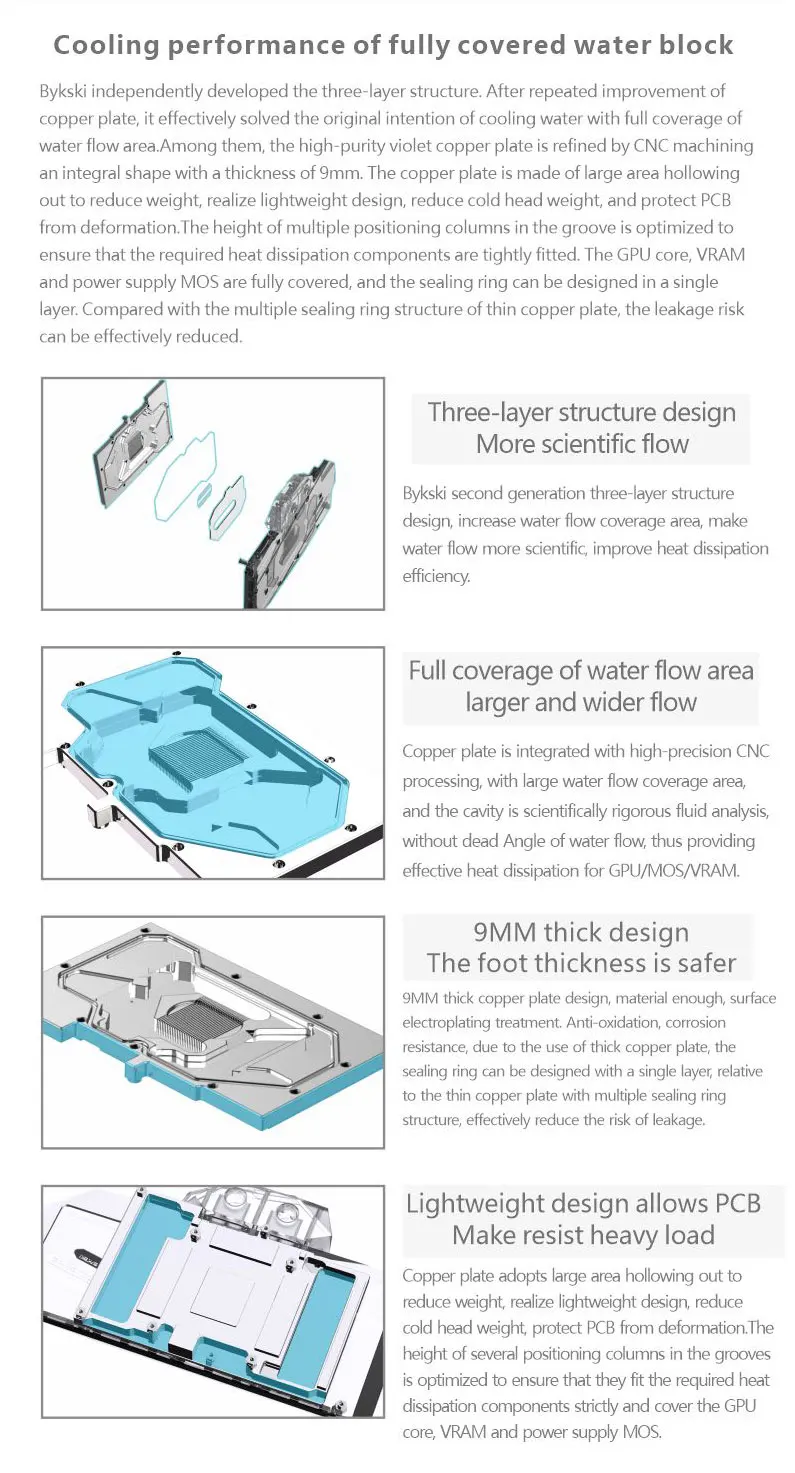 Cooling performance of fully covered water block

Bykski independently developed the three-layer structure. After repeated improvement of copper plate, it effectively solved the original intention of cooling water with full coverage of water flow area.Among them, the high-purity violet copper plate is refined by CNC machining an integral shape with a thickness of 9mm. The copper plate is made of large area hollowing out to reduce weight, realize lightweight design, reduce cold head weight, and protect PCB from deformation.The height of multiple positioning columns in the groove is optimized to ensure that the required heat dissipation components are tightly fitted. The GPU core, VRAM and power supply MOS are fully covered, and the sealing ring can be designed in a single layer. Compared with the multiple sealing ring structure of thin copper plate, the leakage risk can be effectively reduced.

Three-layer structure design
More scientific flow

Bykski second generation three-layer structure design, increase water flow coverage area, make water flow more scientific, improve heat dissipation efficiency.

Full coverage of water flow area
larger and wider flow

Copper plate is integrated with high-precision CNC processing, with large water flow coverage area, and the cavity is scientifically rigorous fluid analysis, without dead Angle of water flow, thus providing effective heat dissipation for GPU/MOS/VRAM.

9MM thick design
The foot thickness is safer

9MM thick copper plate design, material enough, surface electroplating treatment. Anti-oxidation, corrosion resistance, due to the use of thick copper plate, the sealing ring can be designed with a single layer, relative to the thin copper plate with multiple sealing ring structure, effectively reduce the risk of leakage.

Lightweight design allows PCB
Make resist heavy load

Copper plate adopts large area hollowing out to reduce weight, realize lightweight design, reduce cold head weight, protect PCB from deformation.The height of several positioning columns in the grooves is optimized to ensure that they fit the required heat dissipation components strictly and cover the GPU core, VRAM and power supply MOS.