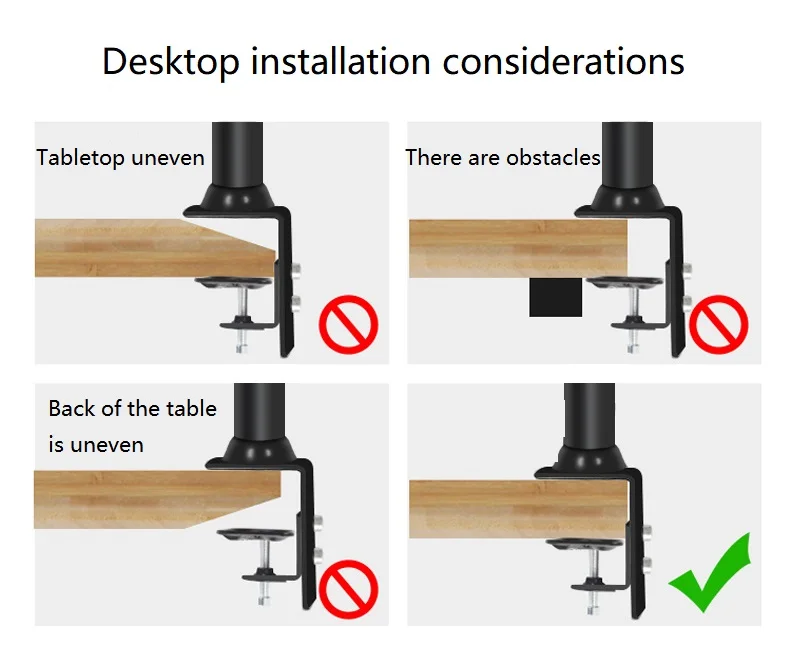 Desktop installation considerations

Tabletop uneven

There are obstacles

Back of the table is uneven