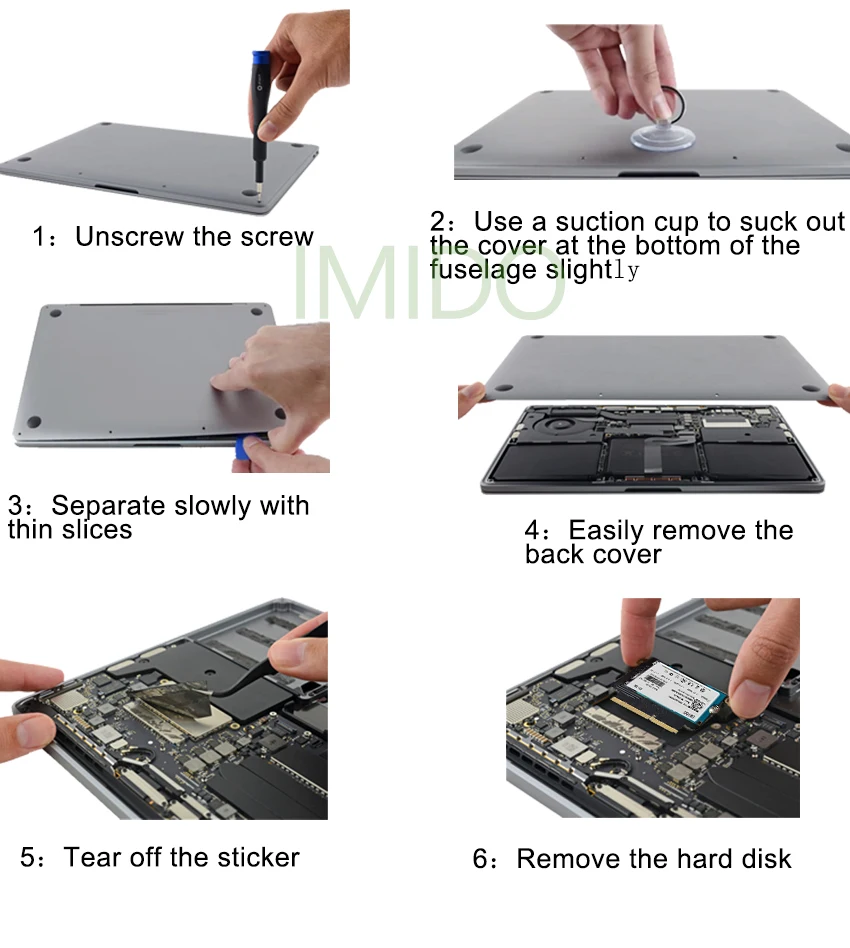 1：Unscrew the screw

2：Use a suction cup to suck out the cover at the bottom of the fuselage slightly

IMIDO

3：Separate slowly with thin slices

4：Easily remove the back cover

5：Tear off the sticker

6：Remove the hard disk