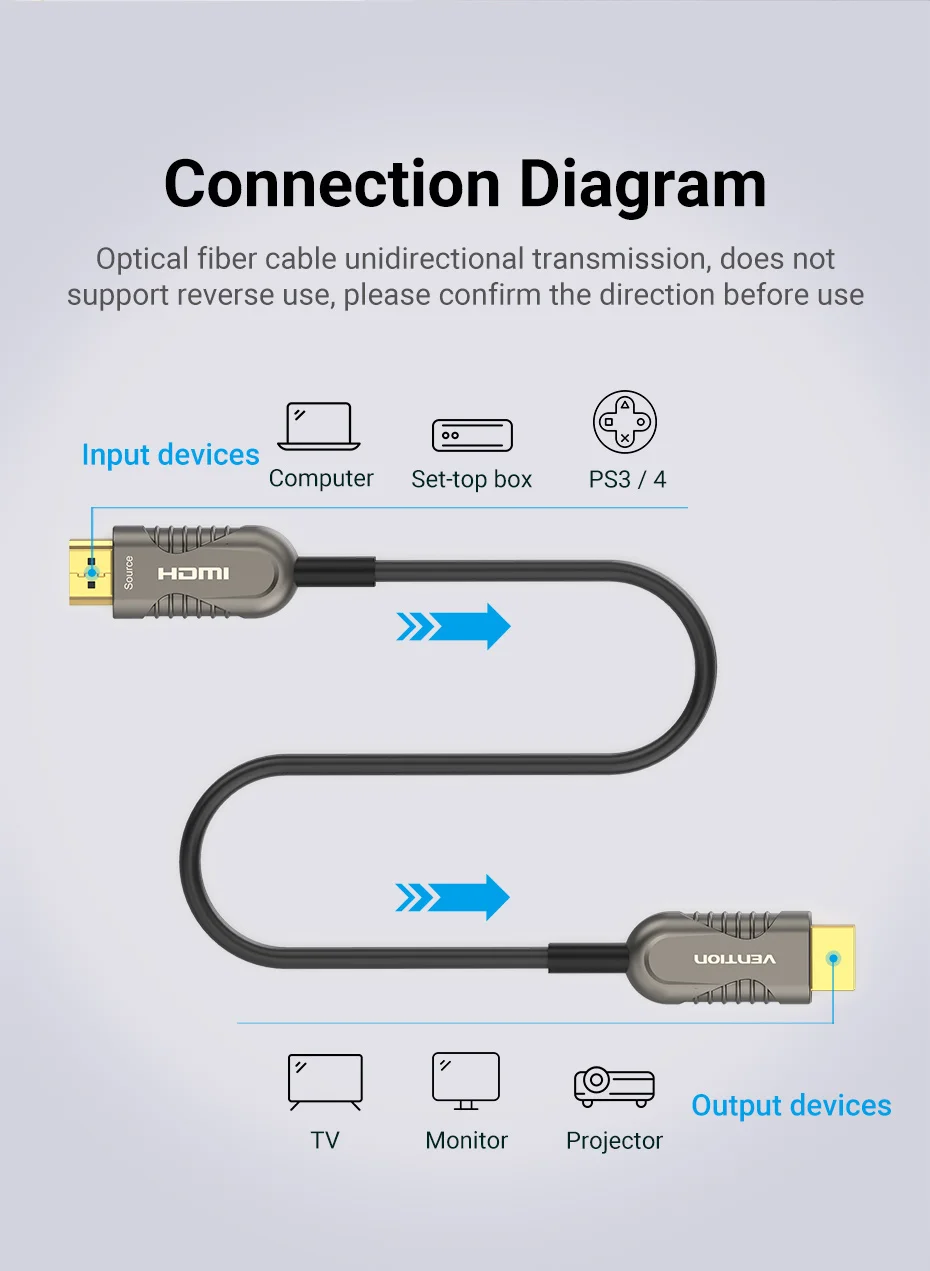 Connection Diagram

Optical fiber cable unidirectional transmission, does not support reverse use, please confirm the direction before use

Input devices

Computer

Set-top box

PS3 / 4

Source

HDMI

VENTION

TV

Monitor

Projector

Output devices