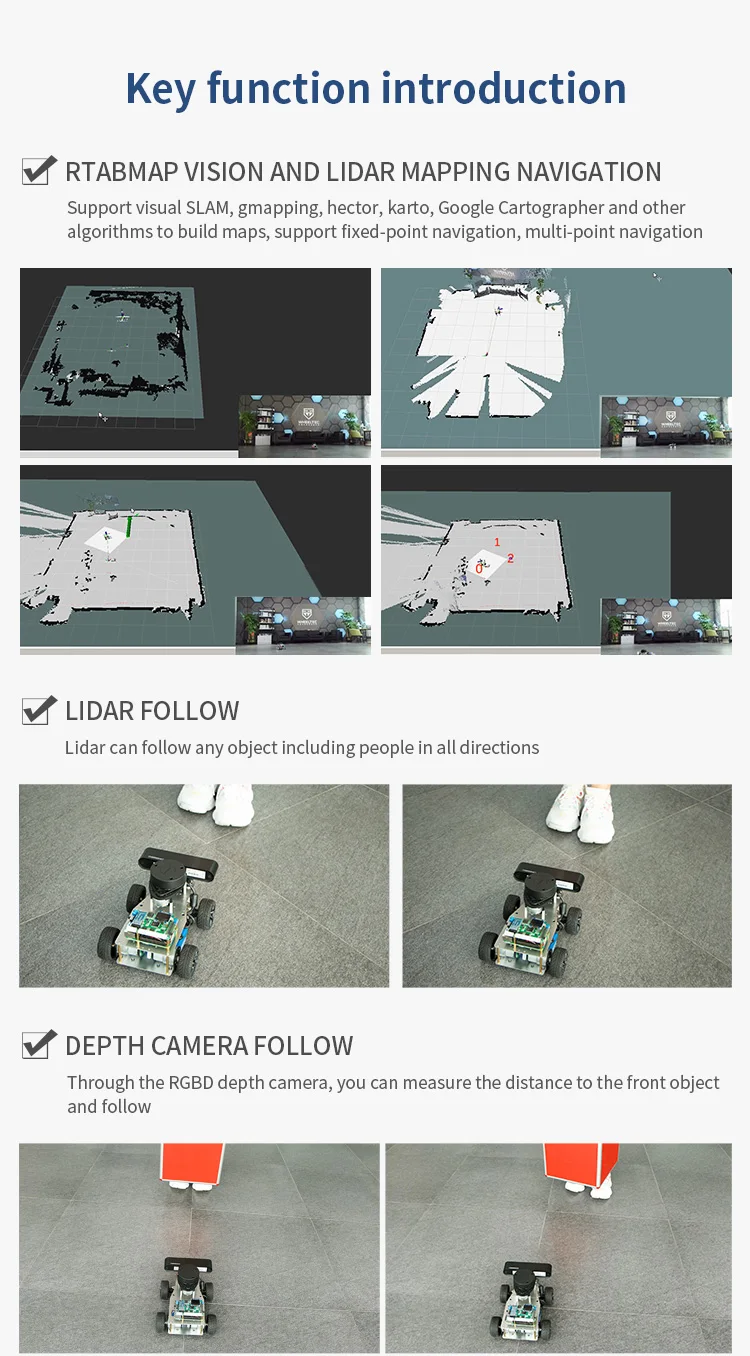 Key function introduction

RTABMAP VISION AND LIDAR MAPPING NAVIGATION

Support visual SLAM, gmapping, hector, karto, Google Cartographer and other algorithms to build maps, support fixed-point navigation, multi-point navigation

1
2

LIDAR FOLLOW

Lidar can follow any object including people in all directions

DEPTH CAMERA FOLLOW

Through the RGBD depth camera, you can measure the distance to the front object and follow