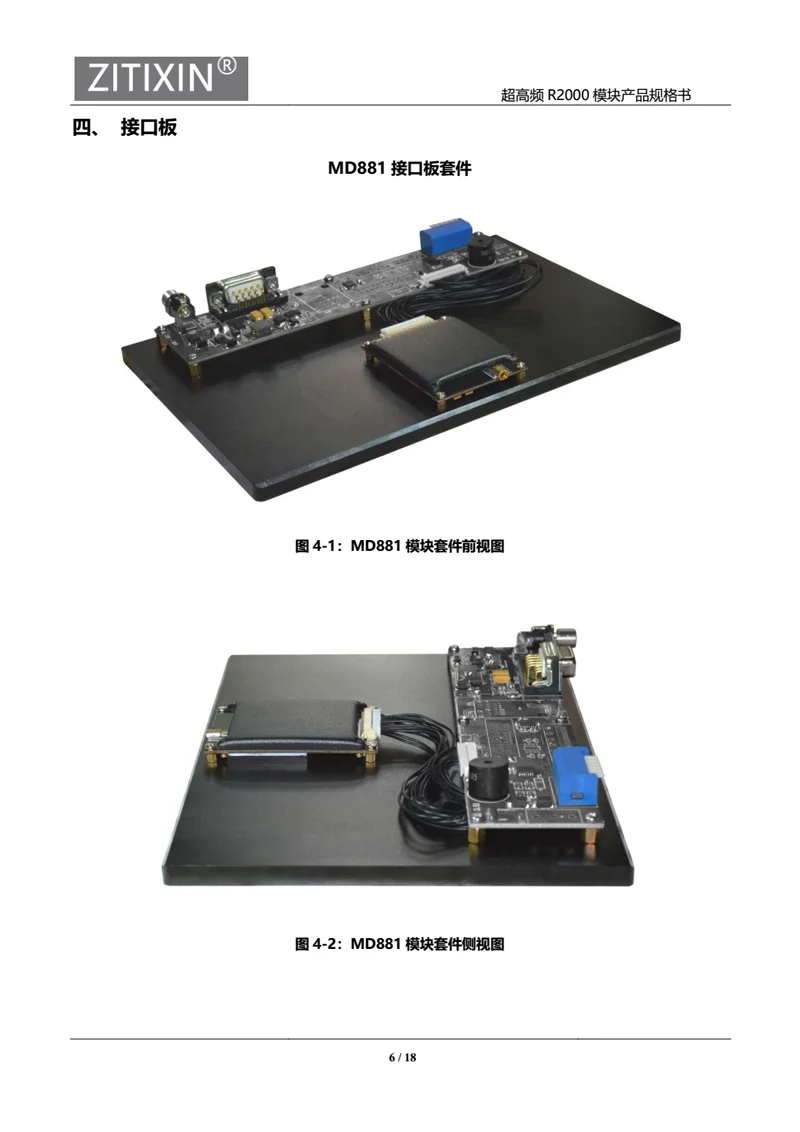 ZITIXIN®

超高频 R2000 模块产品规格书

四、 接口板

MD881 接口板套件

图 4-1：MD881 模块套件前视图

图 4-2：MD881 模块套件侧视图

6 / 18