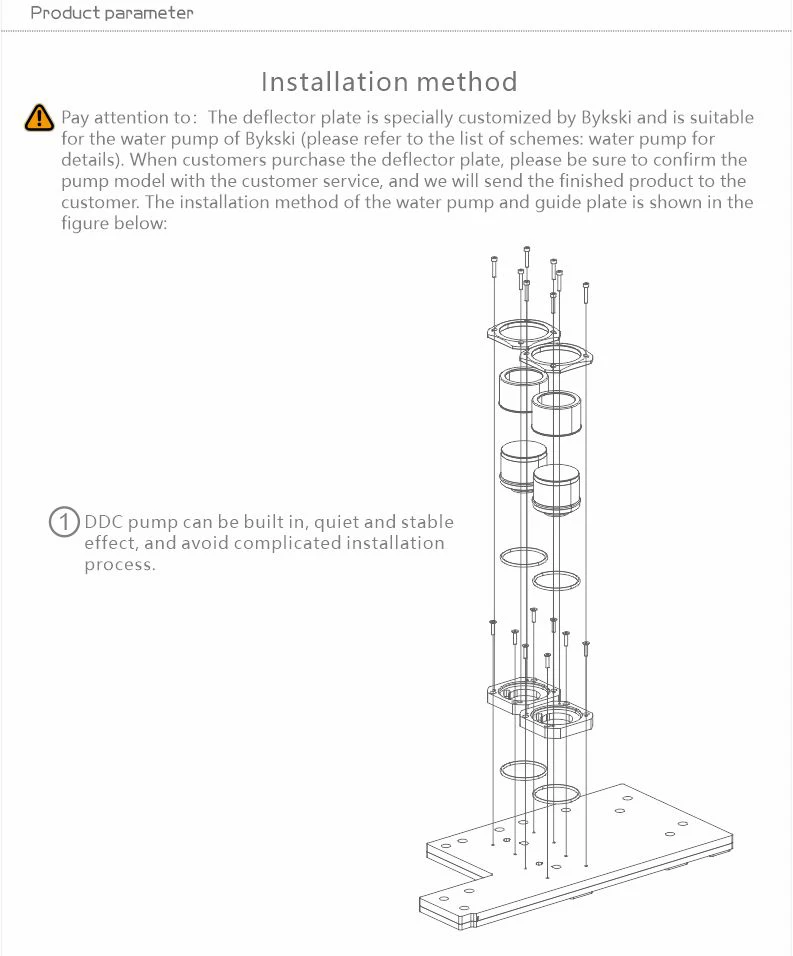 Product parameter

Installation method

Pay attention to: The deflector plate is specially customized by Bykski and is suitable for the water pump of Bykski (please refer to the list of schemes: water pump for details). When customers purchase the deflector plate, please be sure to confirm the pump model with the customer service, and we will send the finished product to the customer. The installation method of the water pump and guide plate is shown in the figure below:

1 DDC pump can be built in, quiet and stable effect, and avoid complicated installation process.