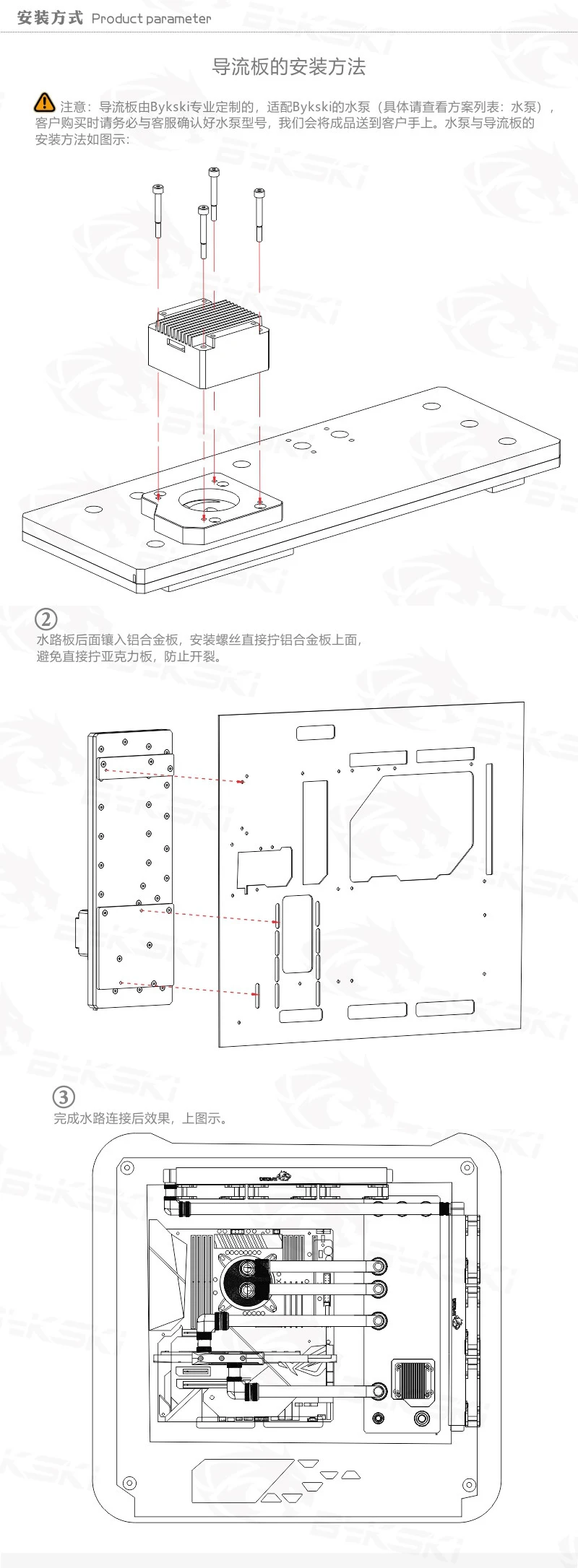 安装方式 Product parameter

导流板的安装方法

注意：导流板由Bykski专业定制的，适配Bykski的水泵（具体请查看方案列表：水泵），客户购买时请务必与客服确认好水泵型号，我们会将成品送到客户手上。水泵与导流板的安装方法如图示：

②
水路板后面镶入铝合金板，安装螺丝直接拧铝合金板上面，避免直接拧亚克力板，防止开裂。

③
完成水路连接后效果，上图示。