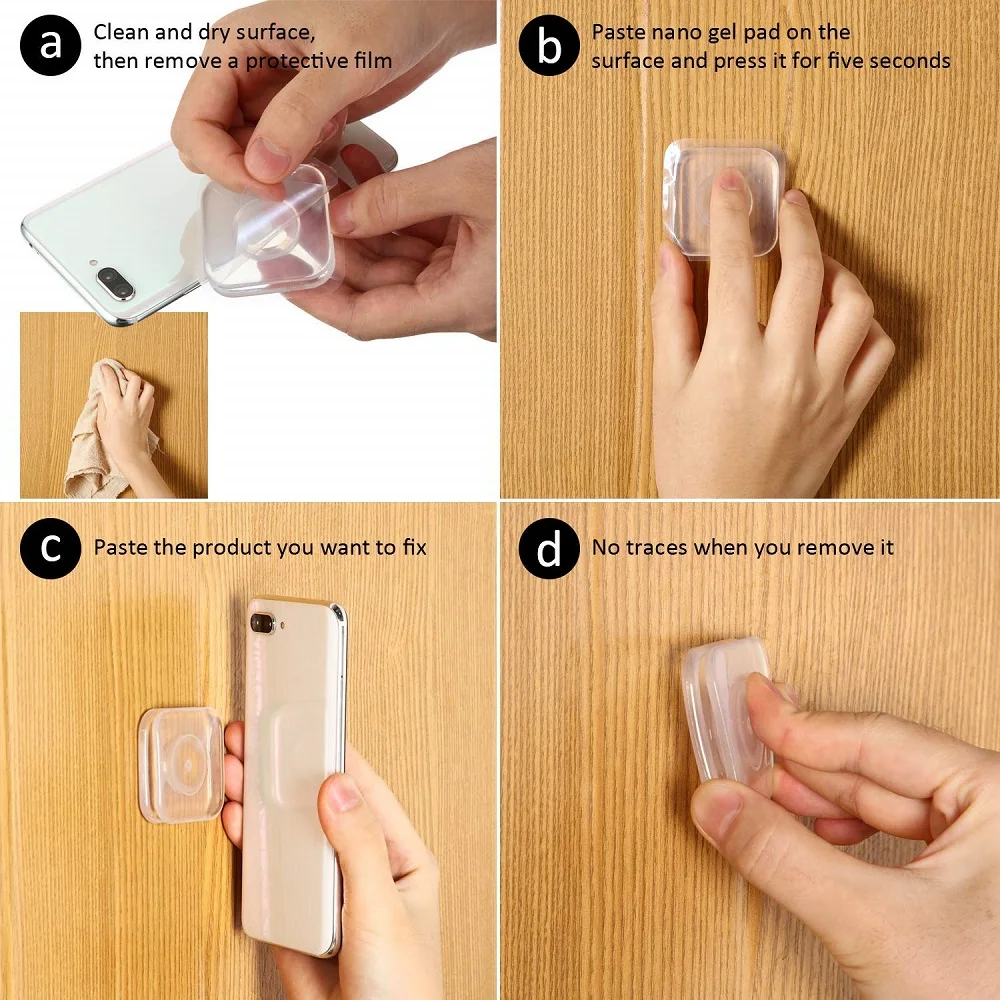 a
Clean and dry surface, then remove a protective film

b
Paste nano gel pad on the surface and press it for five seconds

c
Paste the product you want to fix

d
No traces when you remove it