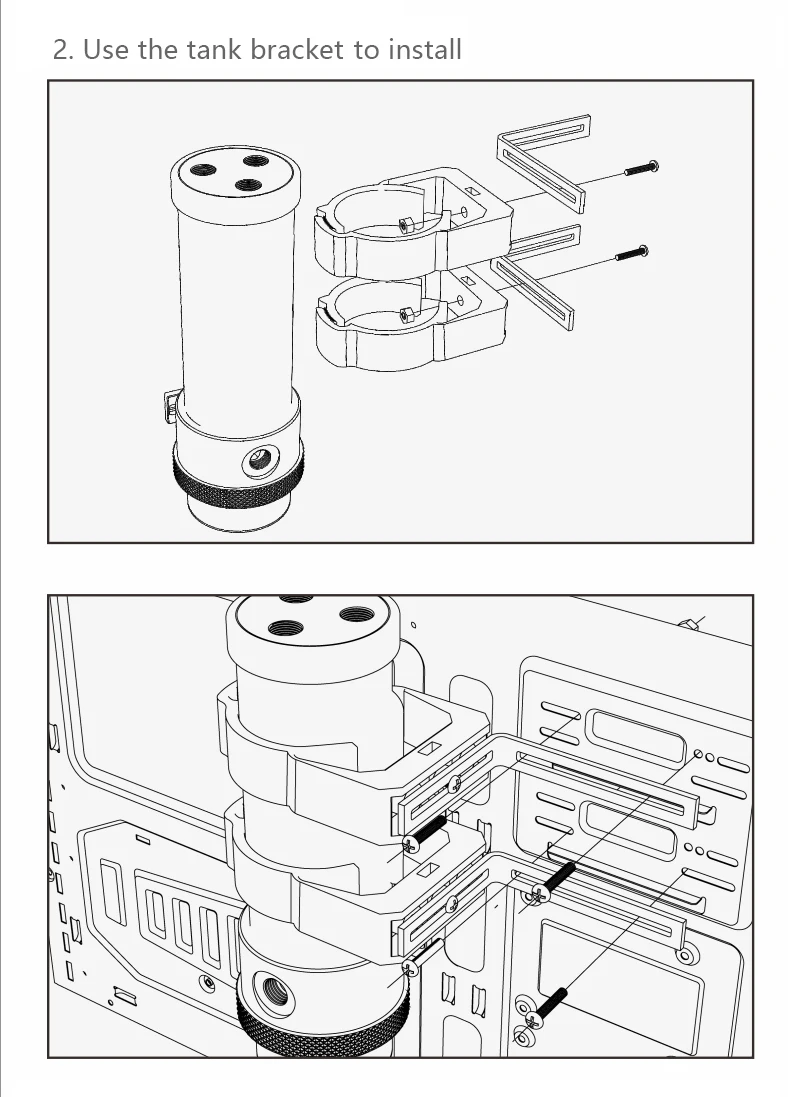 2. Use the tank bracket to install