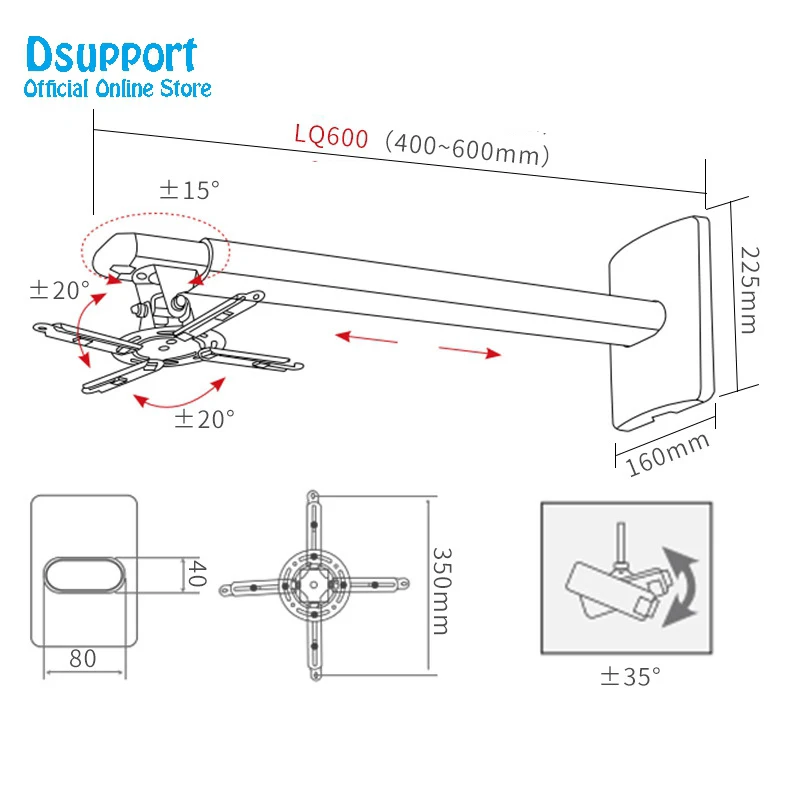 Dsupport
Official Online Store

LQ600 (400~600mm)

±15°

±20°

±20°

225mm

160mm

40

80

350mm

±35°