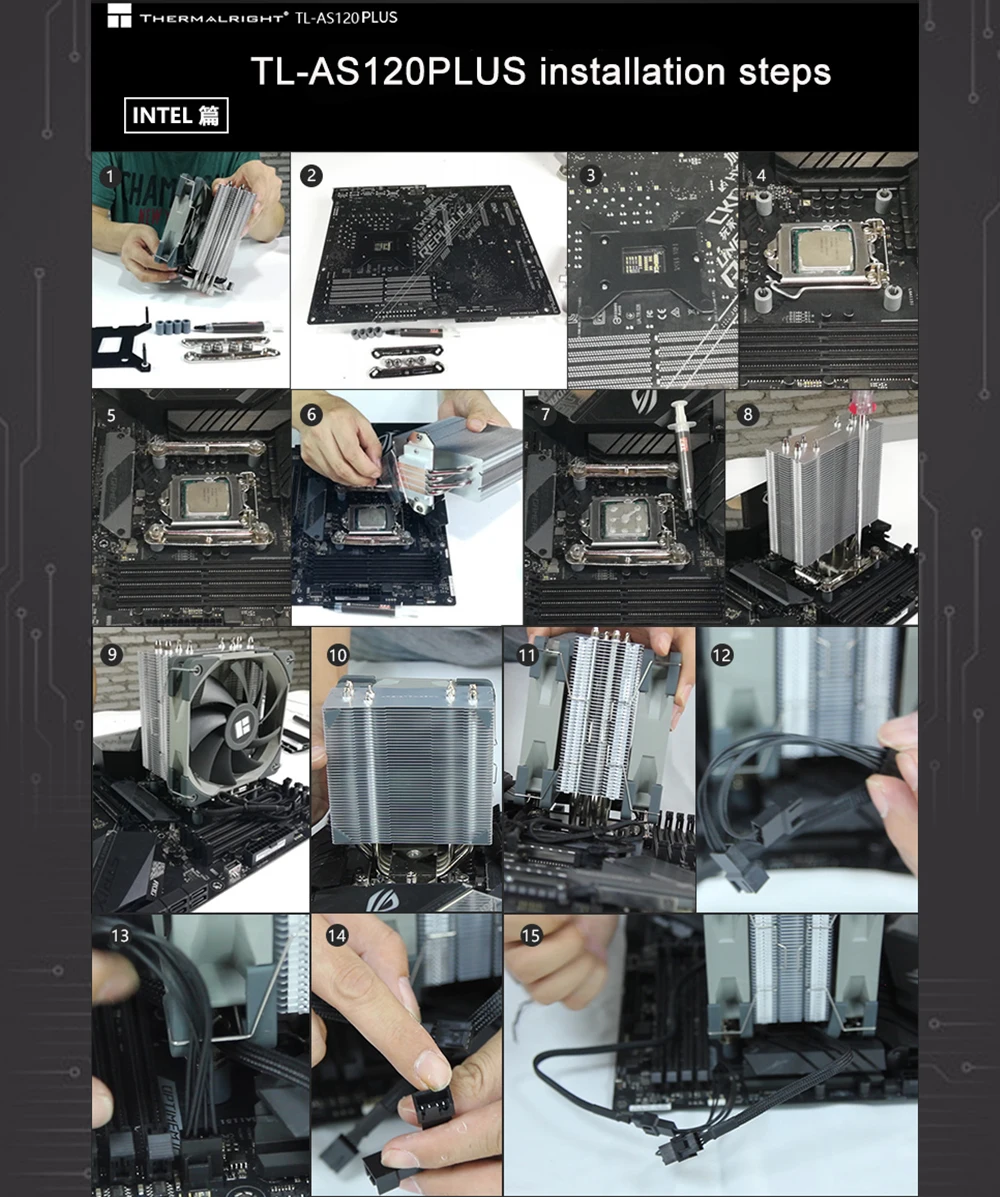 THERMALRIGHT® TL-AS120 PLUS

TL-AS120PLUS installation steps

INTEL 篇

1
2
3
4
5
6
7
8
9
10
11
12
13
14
15