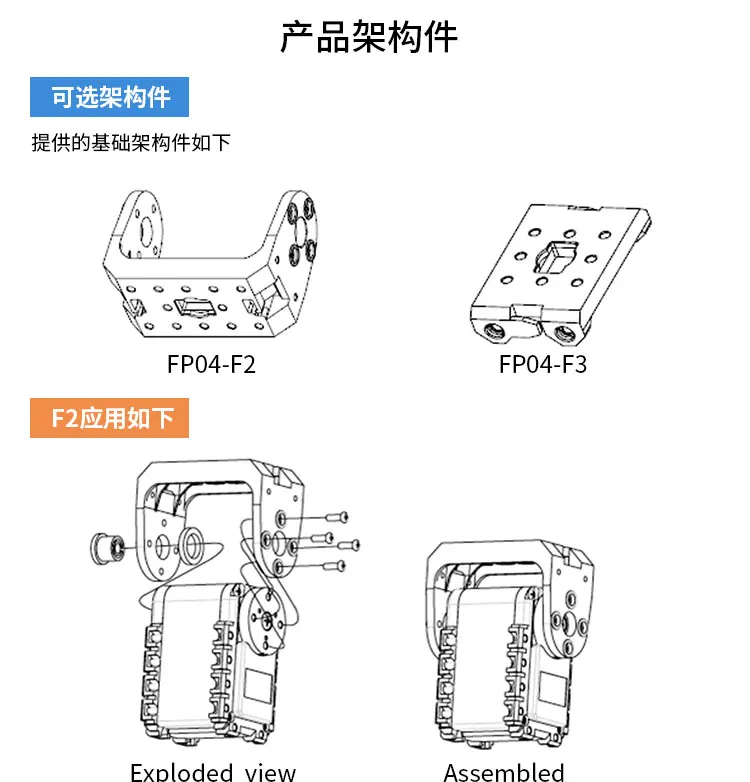 产品架构件

可选架构件

提供的基础架构件如下

FP04-F2

FP04-F3

F2应用如下

Exploded view

Assembled