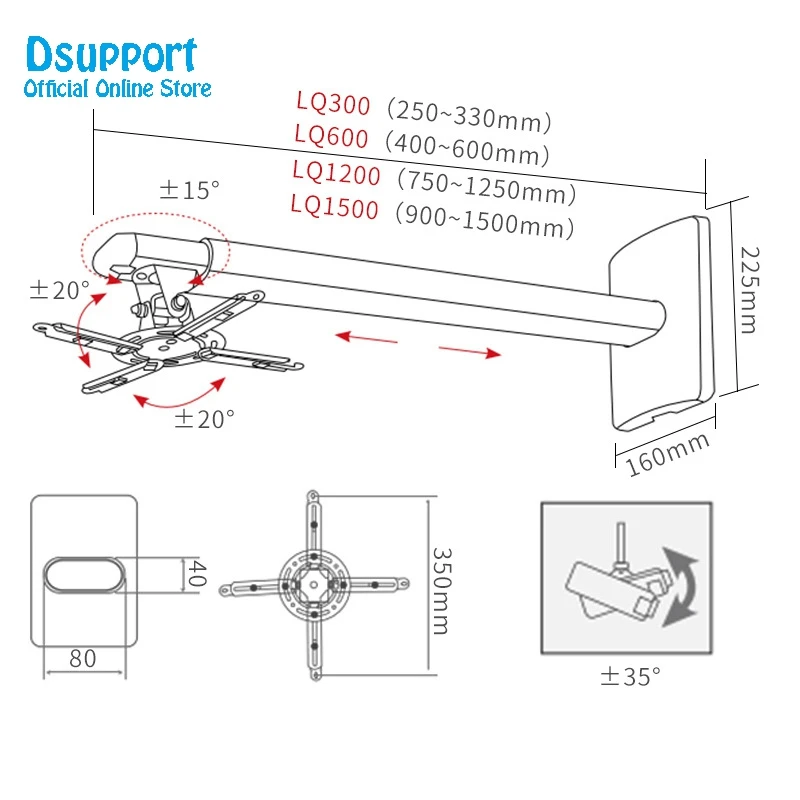 Dsupport
Official Online Store

LQ300 (250~330mm)
LQ600 (400~600mm)
LQ1200 (750~1250mm)
LQ1500 (900~1500mm)

±15°

±20°

±20°

225mm

160mm

40

80

350mm

±35°