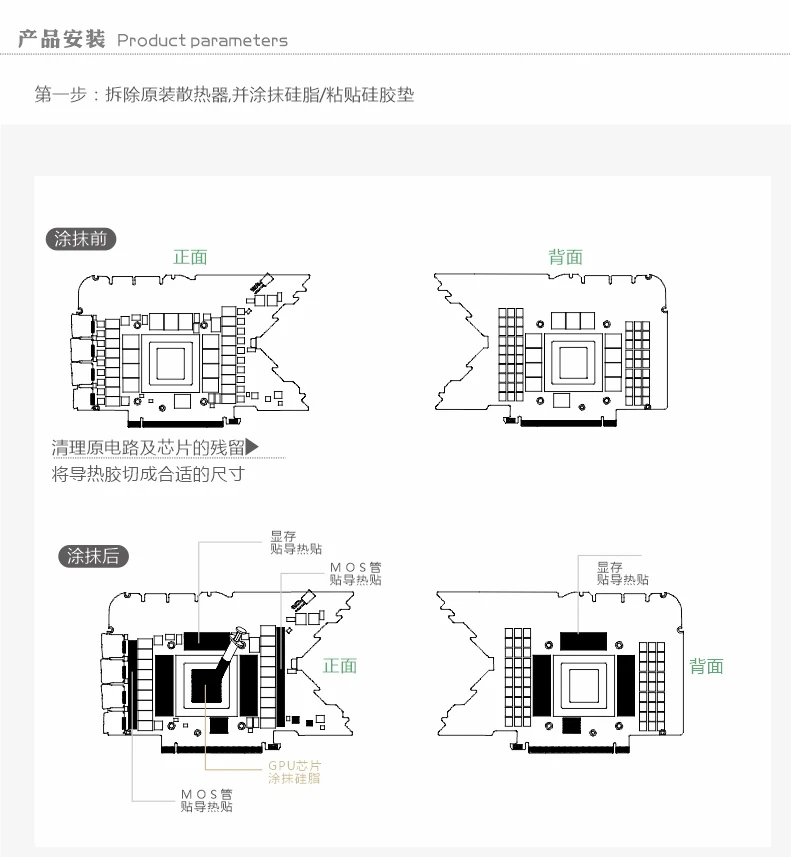 产品安装 Product parameters

第一步：拆除原装散热器,并涂抹硅脂/粘贴硅胶垫

涂抹前

正面

背面

清理原电路及芯片的残留▶
将导热胶切成合适的尺寸

涂抹后

显存
贴导热贴

MOS管
贴导热贴

正面

GPU芯片
涂抹硅脂

MOS管
贴导热贴

显存
贴导热贴

背面