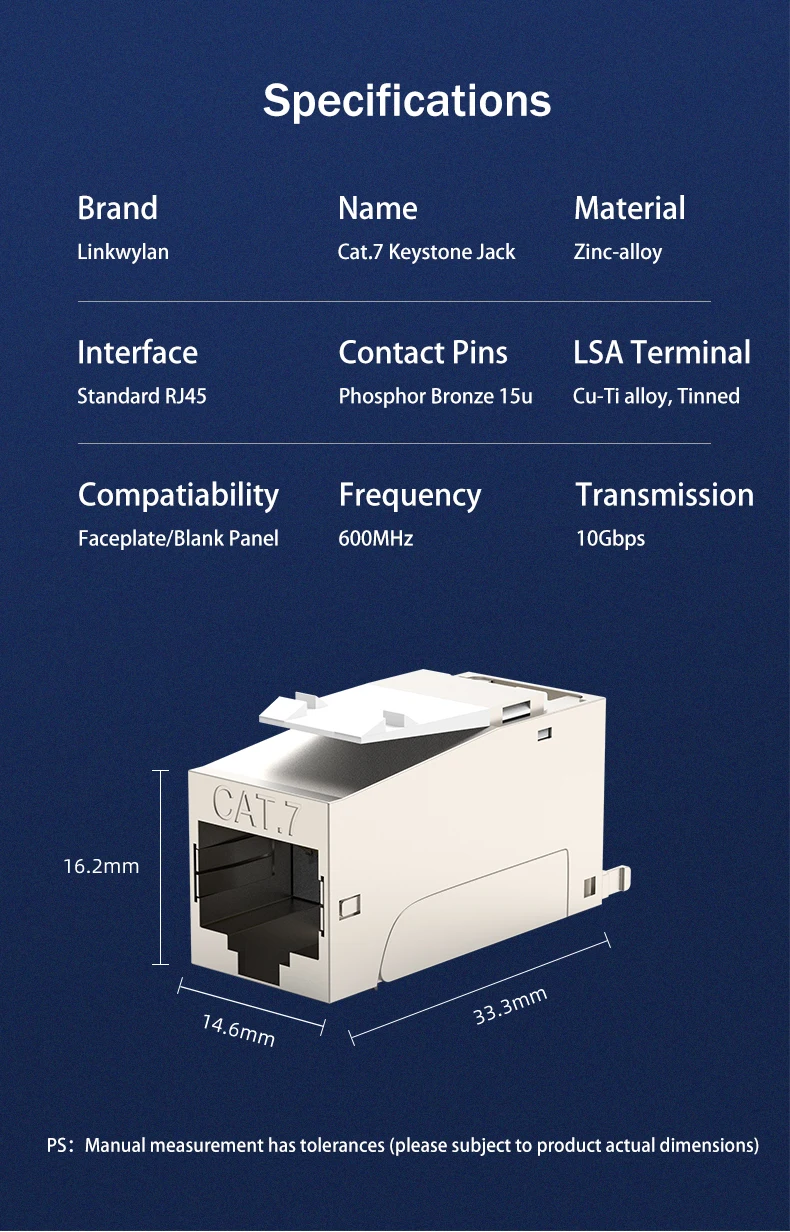 Specifications

Brand
Linkwylan

Name
Cat.7 Keystone Jack

Material
Zinc-alloy

Interface
Standard RJ45

Contact Pins
Phosphor Bronze 15u

LSA Terminal
Cu-Ti alloy, Tinned

Compatiability
Faceplate/Blank Panel

Frequency
600MHz

Transmission
10Gbps

CAT.7

16.2mm

14.6mm

33.3mm

PS：Manual measurement has tolerances (please subject to product actual dimensions)