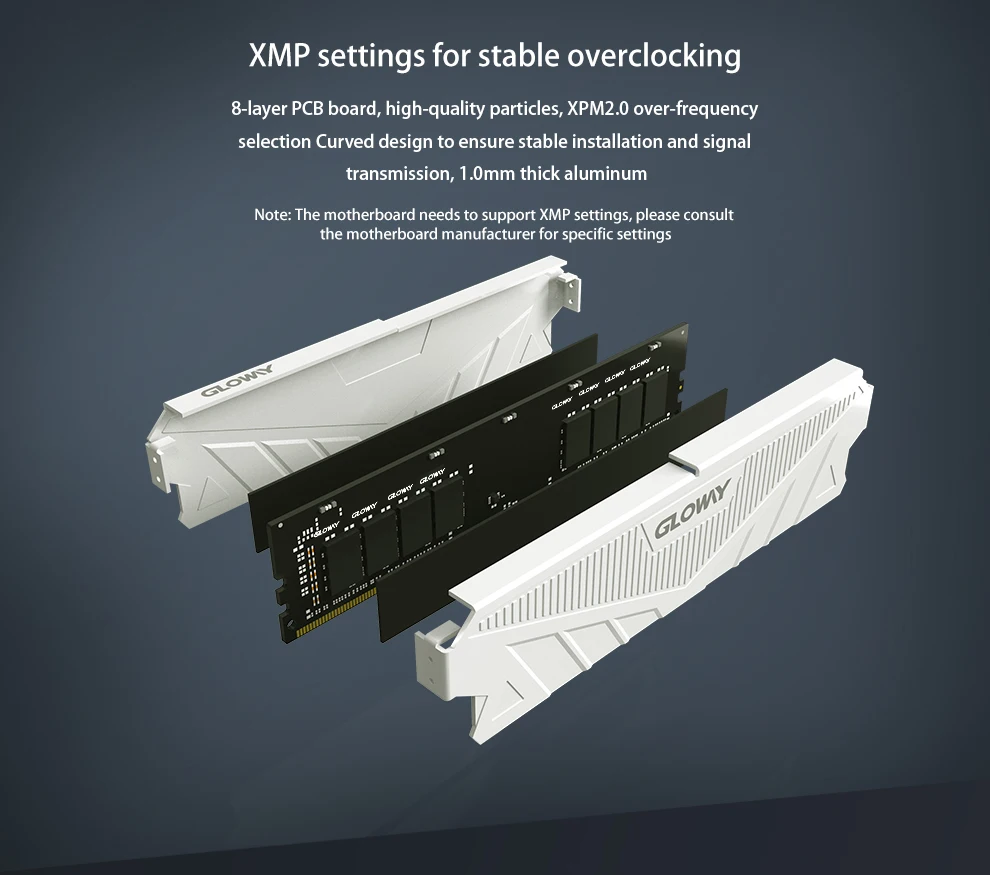 XMP settings for stable overclocking

8-layer PCB board, high-quality particles, XPM2.0 over-frequency selection Curved design to ensure stable installation and signal transmission, 1.0mm thick aluminum

Note: The motherboard needs to support XMP settings, please consult the motherboard manufacturer for specific settings

GLOWAY

GLOWAY GLOWAY GLOWAY GLOWAY

GLOWAY GLOWAY GLOWAY GLOWAY

GLOWAY