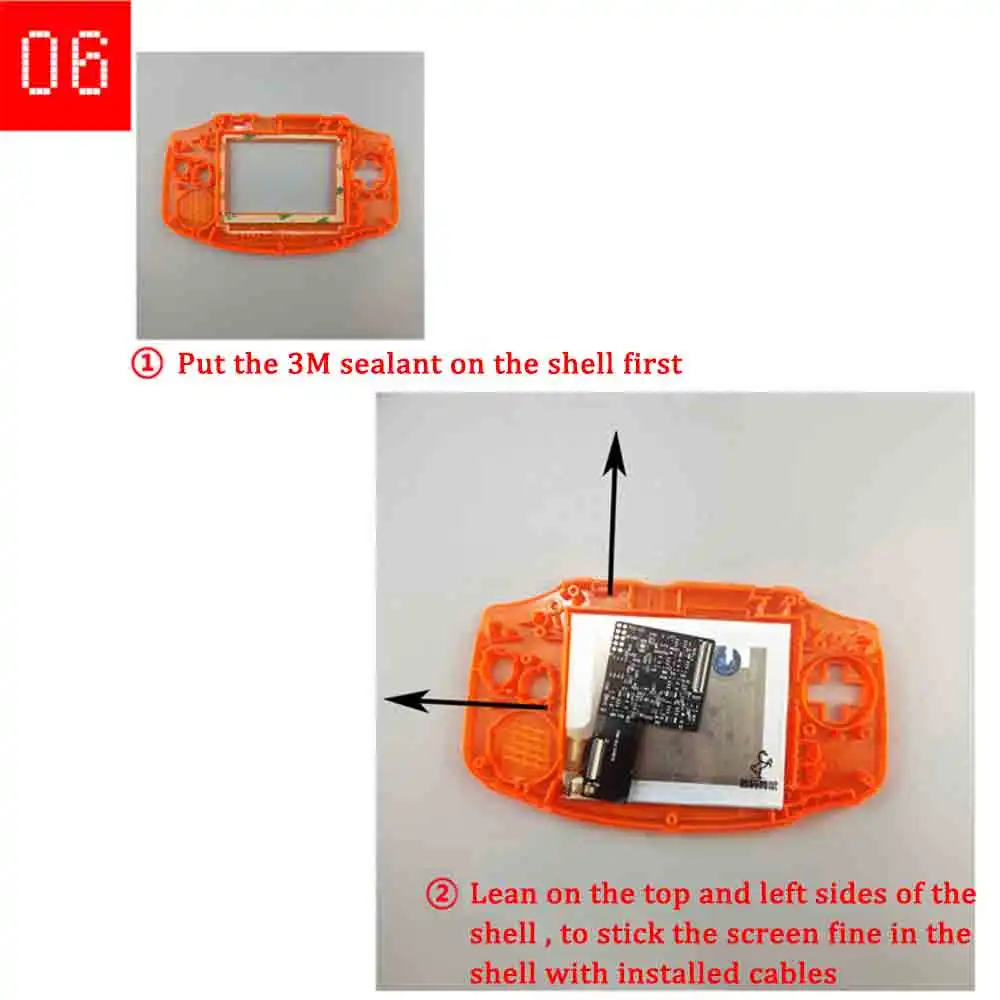 06

① Put the 3M sealant on the shell first

② Lean on the top and left sides of the shell , to stick the screen fine in the shell with installed cables