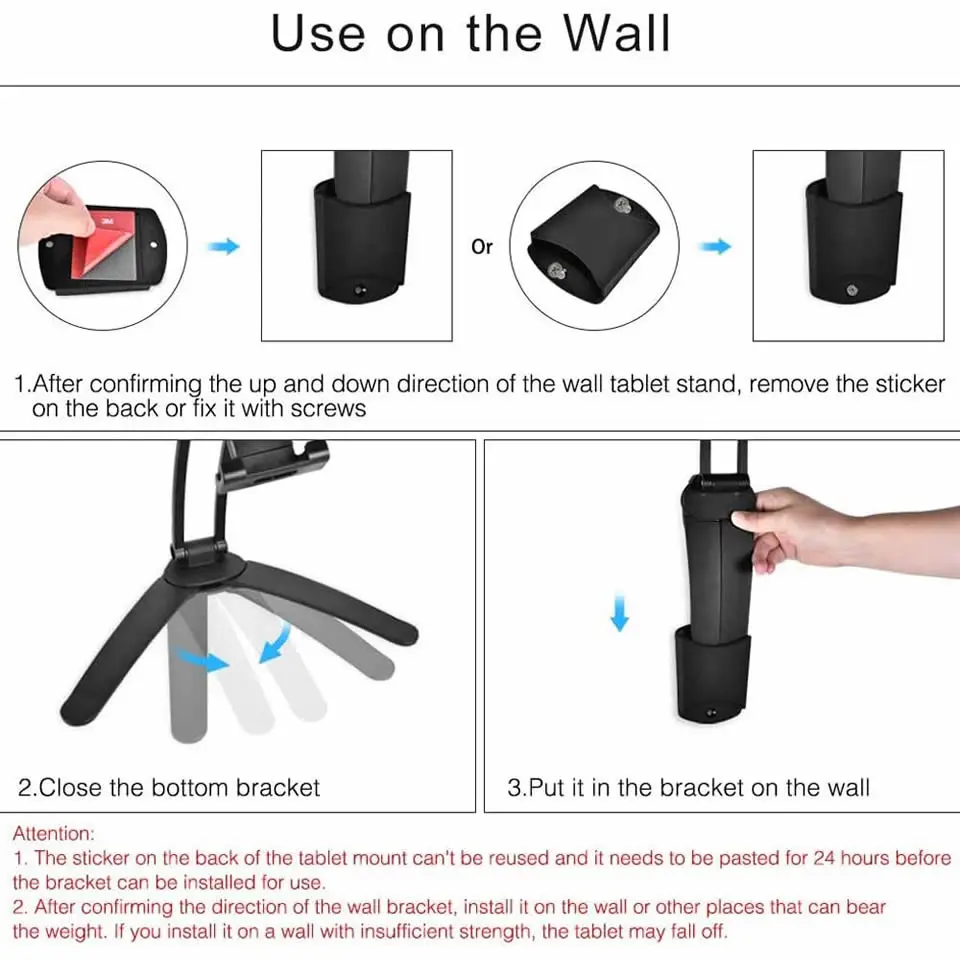 Use on the Wall

3M

Or

1.After confirming the up and down direction of the wall tablet stand, remove the sticker on the back or fix it with screws

2.Close the bottom bracket

3.Put it in the bracket on the wall

Attention:
1. The sticker on the back of the tablet mount can't be reused and it needs to be pasted for 24 hours before the bracket can be installed for use.
2. After confirming the direction of the wall bracket, install it on the wall or other places that can bear the weight. If you install it on a wall with insufficient strength, the tablet may fall off.