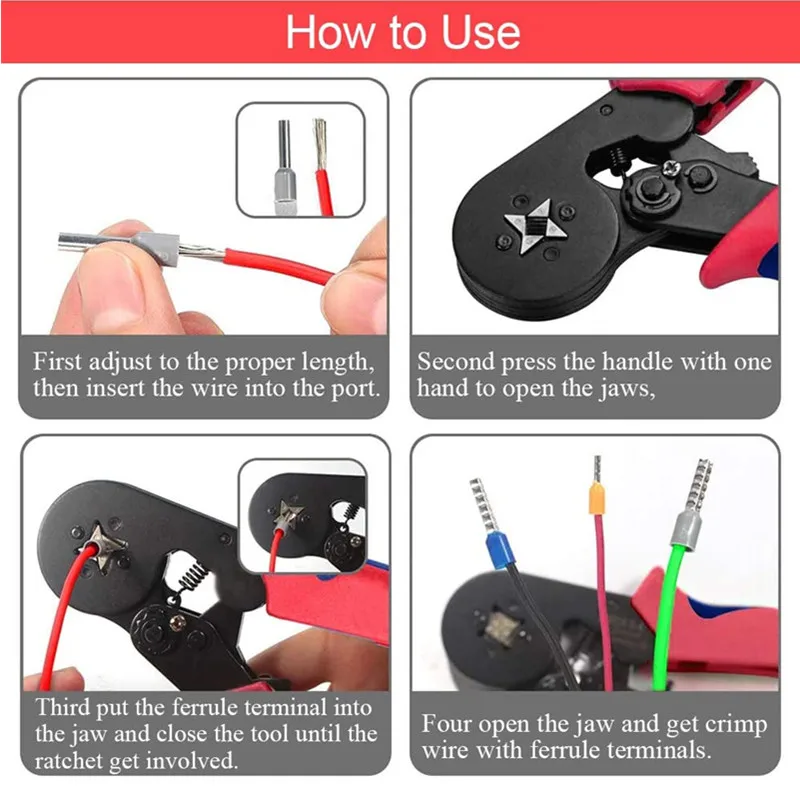 How to Use

First adjust to the proper length, then insert the wire into the port.

Second press the handle with one hand to open the jaws,

Third put the ferrule terminal into the jaw and close the tool until the ratchet get involved.

Four open the jaw and get crimp wire with ferrule terminals.