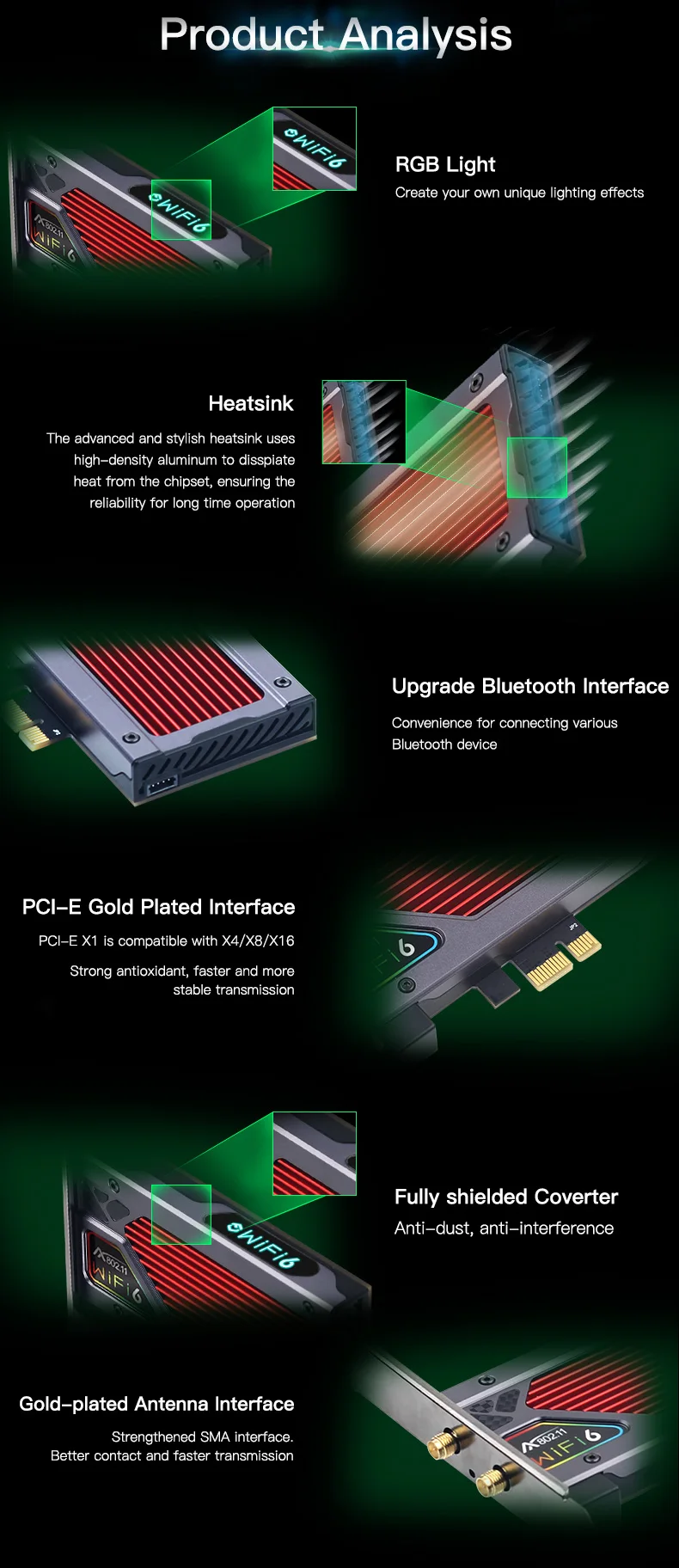 Product Analysis

WiFi6

WiFi6

AX 802.11 WiFi 6

RGB Light
Create your own unique lighting effects

Heatsink
The advanced and stylish heatsink uses high-density aluminum to disspiate heat from the chipset, ensuring the reliability for long time operation

Upgrade Bluetooth Interface
Convenience for connecting various Bluetooth device

PCI-E Gold Plated Interface
PCI-E X1 is compatible with X4/X8/X16
Strong antioxidant, faster and more stable transmission

WiFi6

AX 802.11 WiFi 6

Fully shielded Coverter
Anti-dust, anti-interference

Gold-plated Antenna Interface
Strengthened SMA interface.
Better contact and faster transmission

AX 802.11 WiFi 6