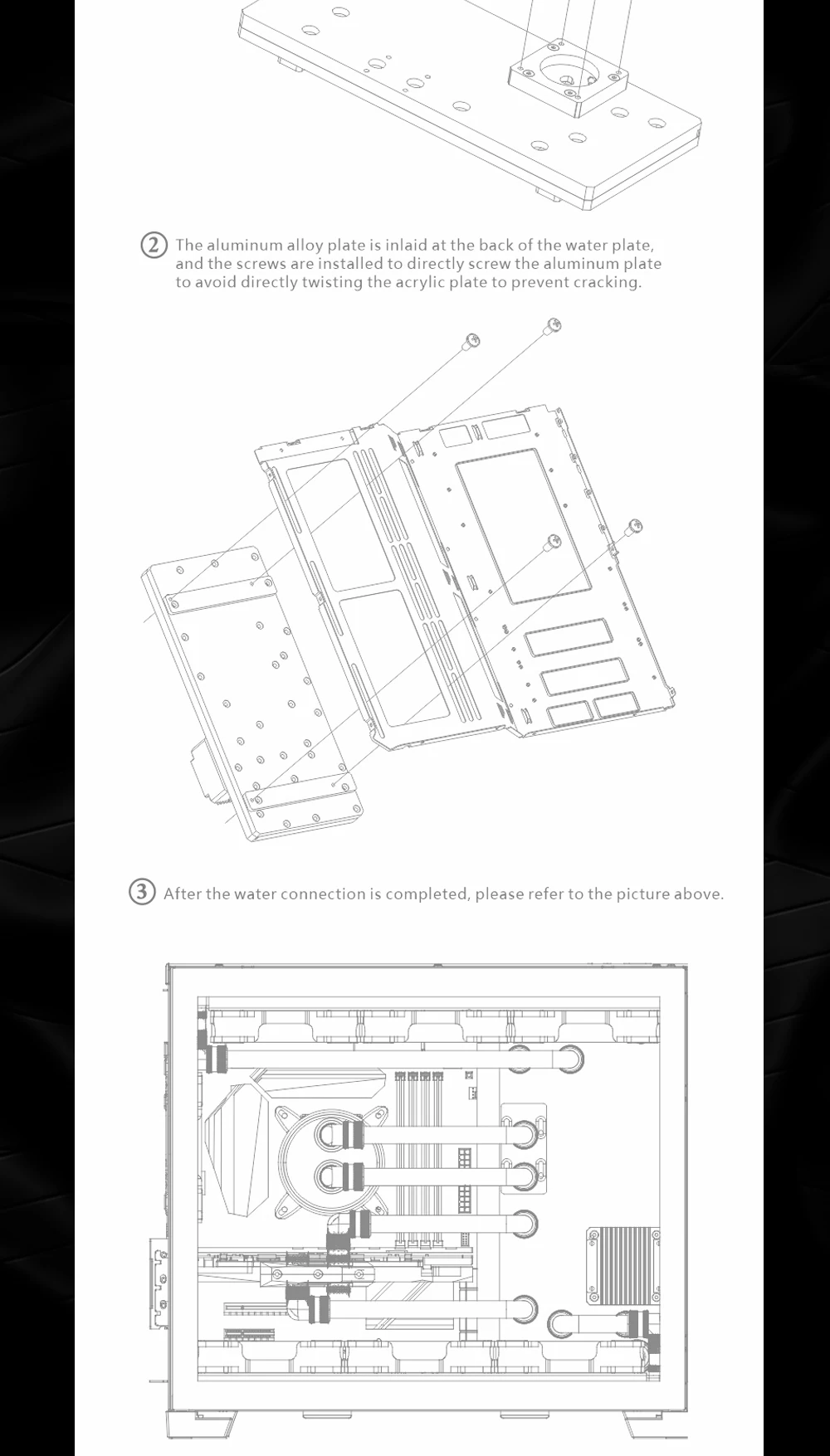 ② The aluminum alloy plate is inlaid at the back of the water plate, and the screws are installed to directly screw the aluminum plate to avoid directly twisting the acrylic plate to prevent cracking.

③ After the water connection is completed, please refer to the picture above.