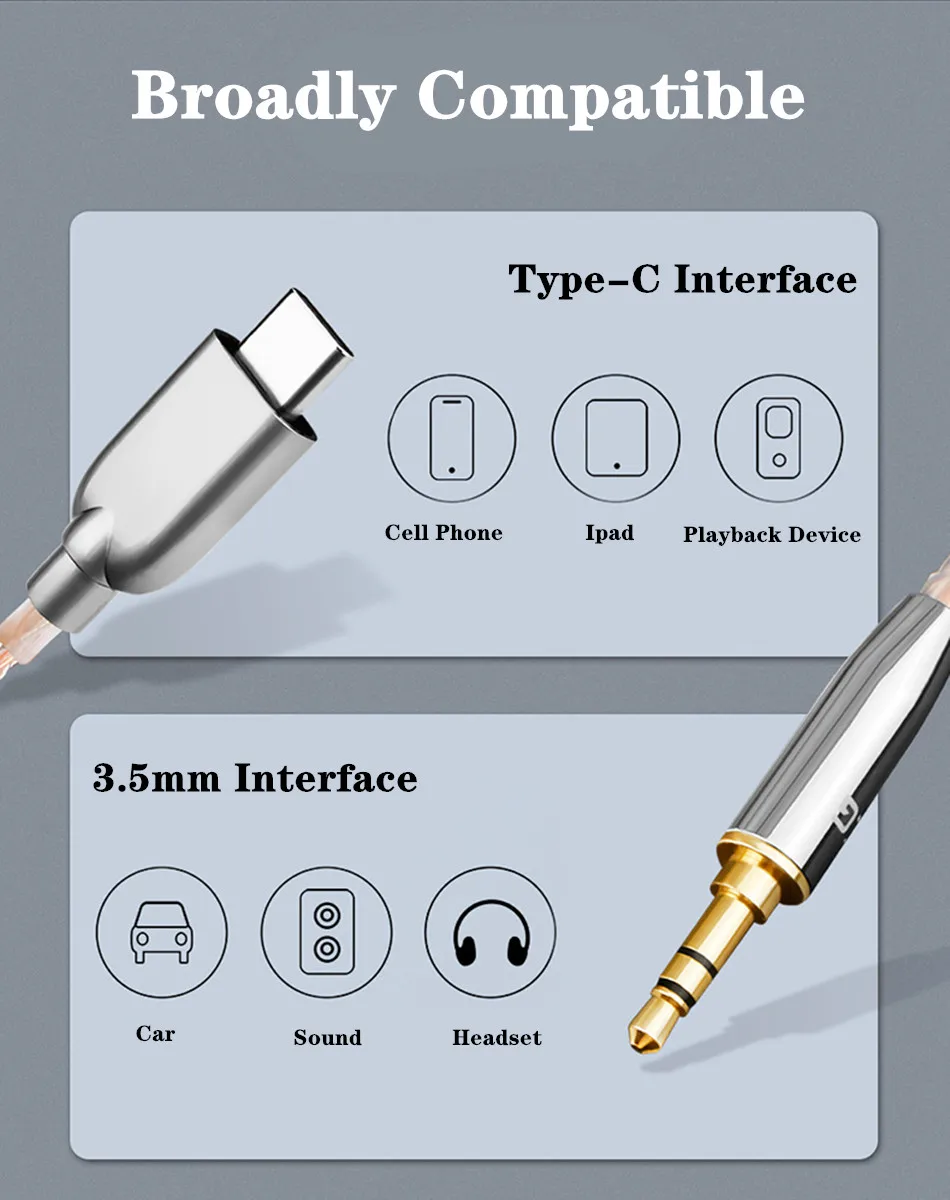 Broadly Compatible

Type-C Interface

Cell Phone

Ipad

Playback Device

3.5mm Interface

Car

Sound

Headset