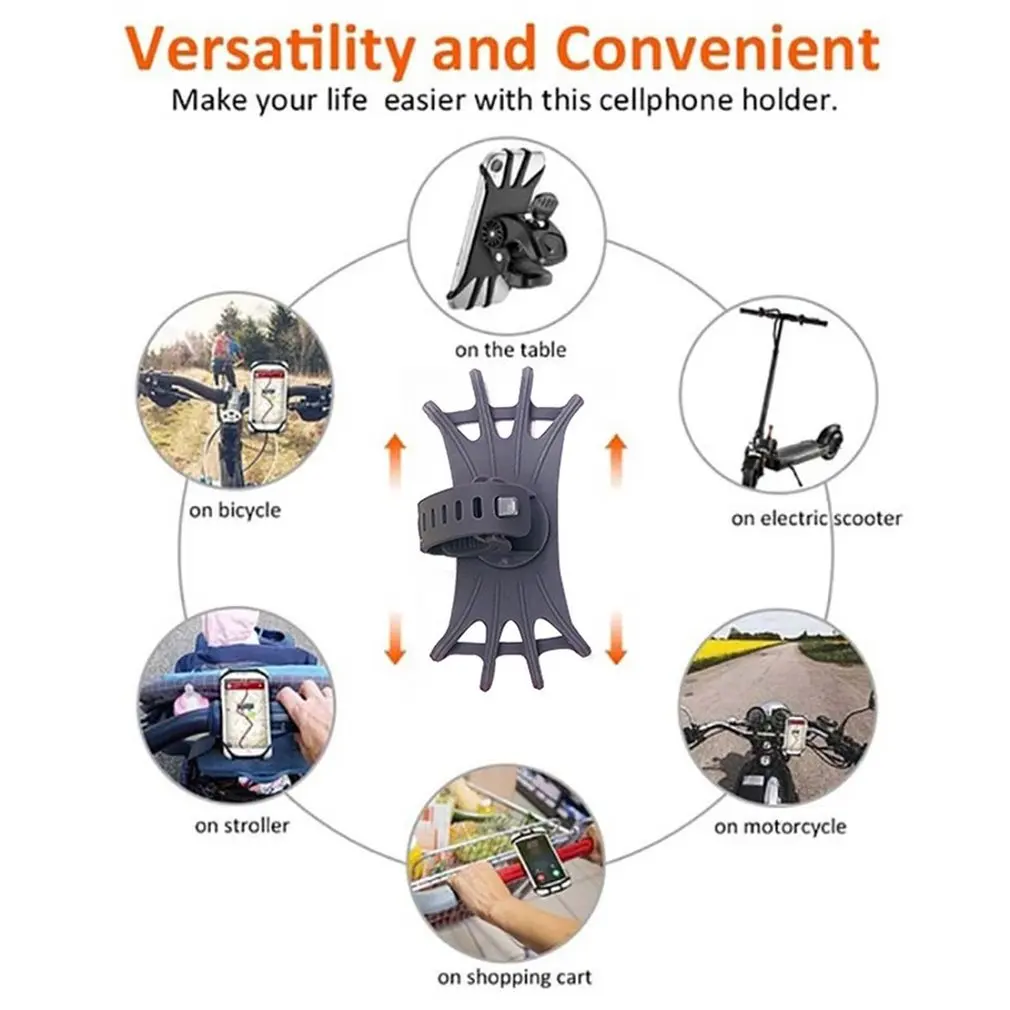 Versatility and Convenient
Make your life  easier with this cellphone holder.

on the table

on bicycle

on electric scooter

on stroller

on motorcycle

on shopping cart