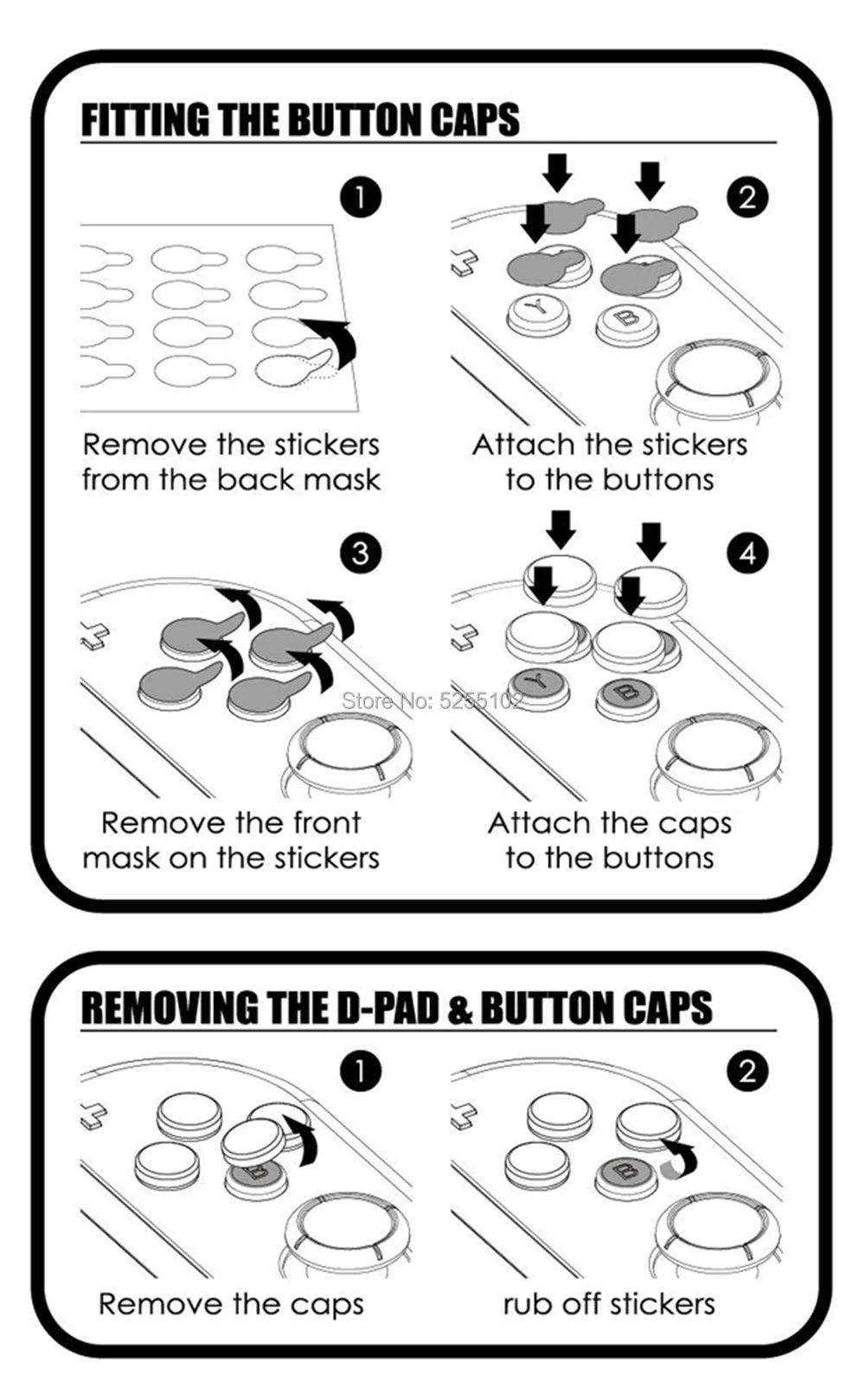 FITTING THE BUTTON CAPS

1

Remove the stickers from the back mask

2

Y B

Attach the stickers to the buttons

3

Remove the front mask on the stickers

Store No: 5255102

4

Y B

Attach the caps to the buttons

REMOVING THE D-PAD & BUTTON CAPS

1

B

Remove the caps

2

B

rub off stickers