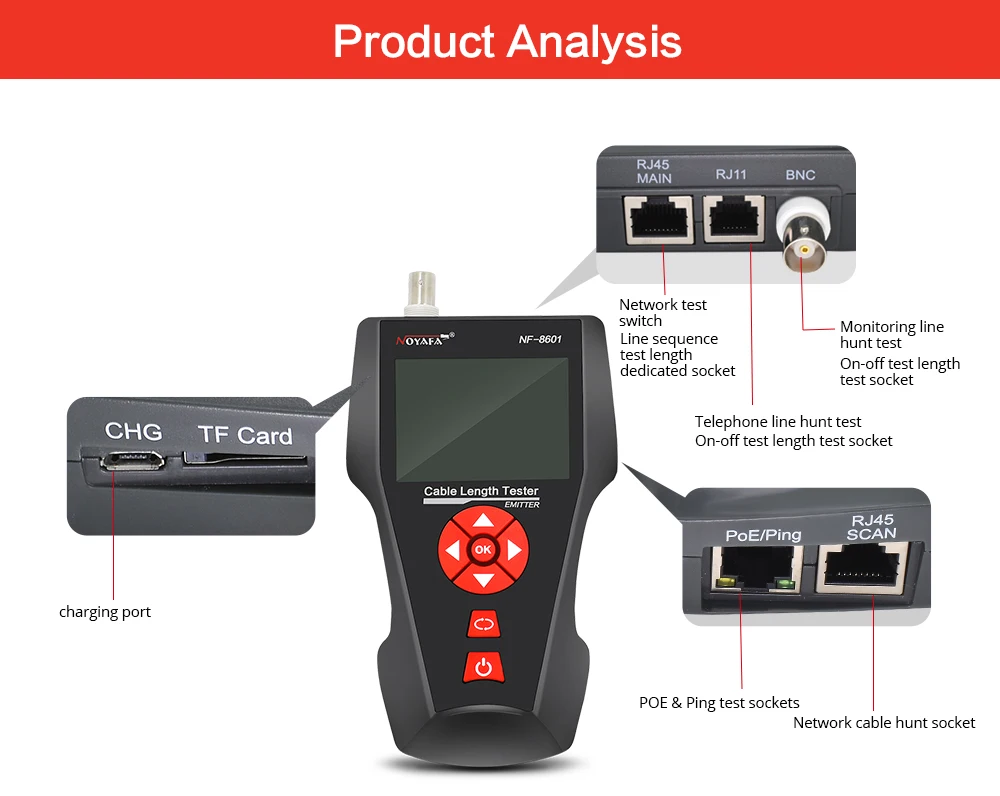 Product Analysis

RJ45 MAIN
RJ11
BNC

Network test switch
Line sequence test length dedicated socket

Monitoring line hunt test
On-off test length test socket

Telephone line hunt test
On-off test length test socket

NOYAFA®
NF-8601

CHG
TF Card

charging port

Cable Length Tester
EMITTER

OK

PoE/Ping
RJ45 SCAN

POE & Ping test sockets

Network cable hunt socket