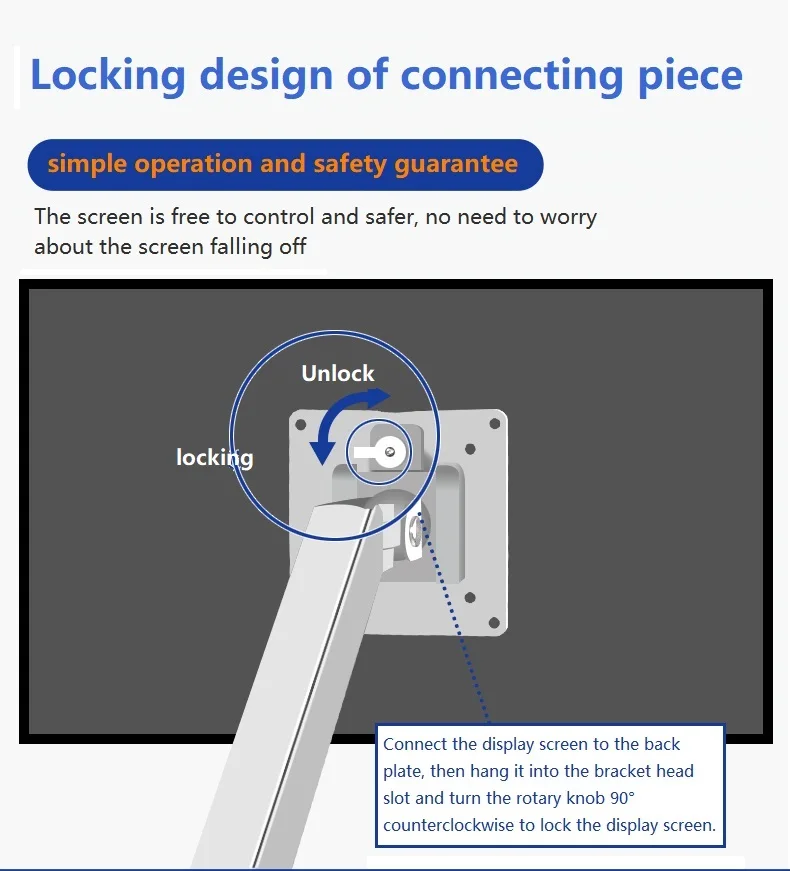 Locking design of connecting piece

simple operation and safety guarantee

The screen is free to control and safer, no need to worry about the screen falling off

Unlock

locking

Connect the display screen to the back plate, then hang it into the bracket head slot and turn the rotary knob 90° counterclockwise to lock the display screen.