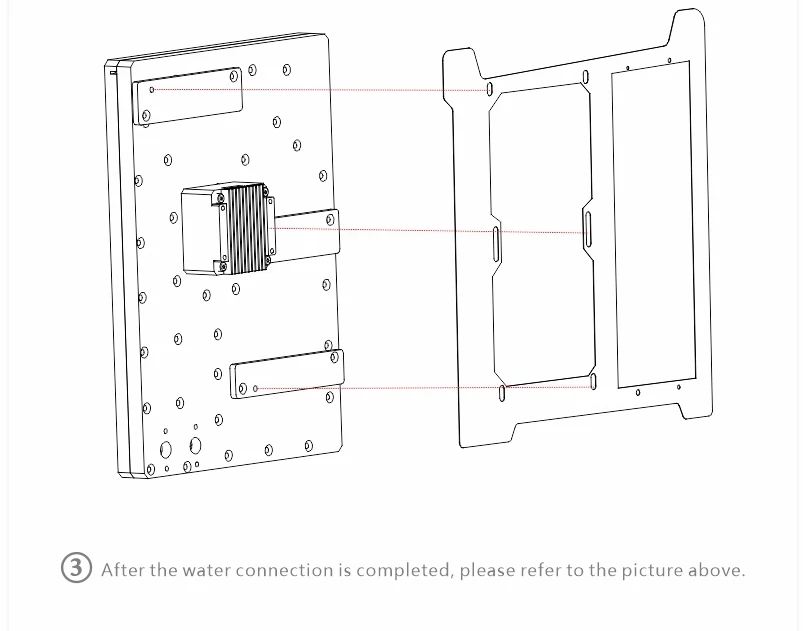 ③ After the water connection is completed, please refer to the picture above.