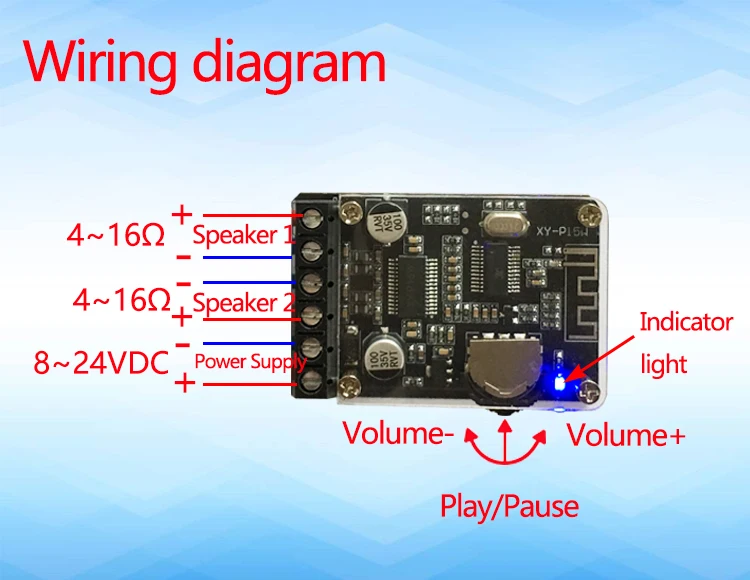 Wiring diagram

4~16Ω + Speaker 1 -

4~16Ω - Speaker 2 +

8~24VDC - Power Supply +

100 35V RVT

XY-P15W

100 35V RVT

Indicator light

Volume-

Volume+

Play/Pause