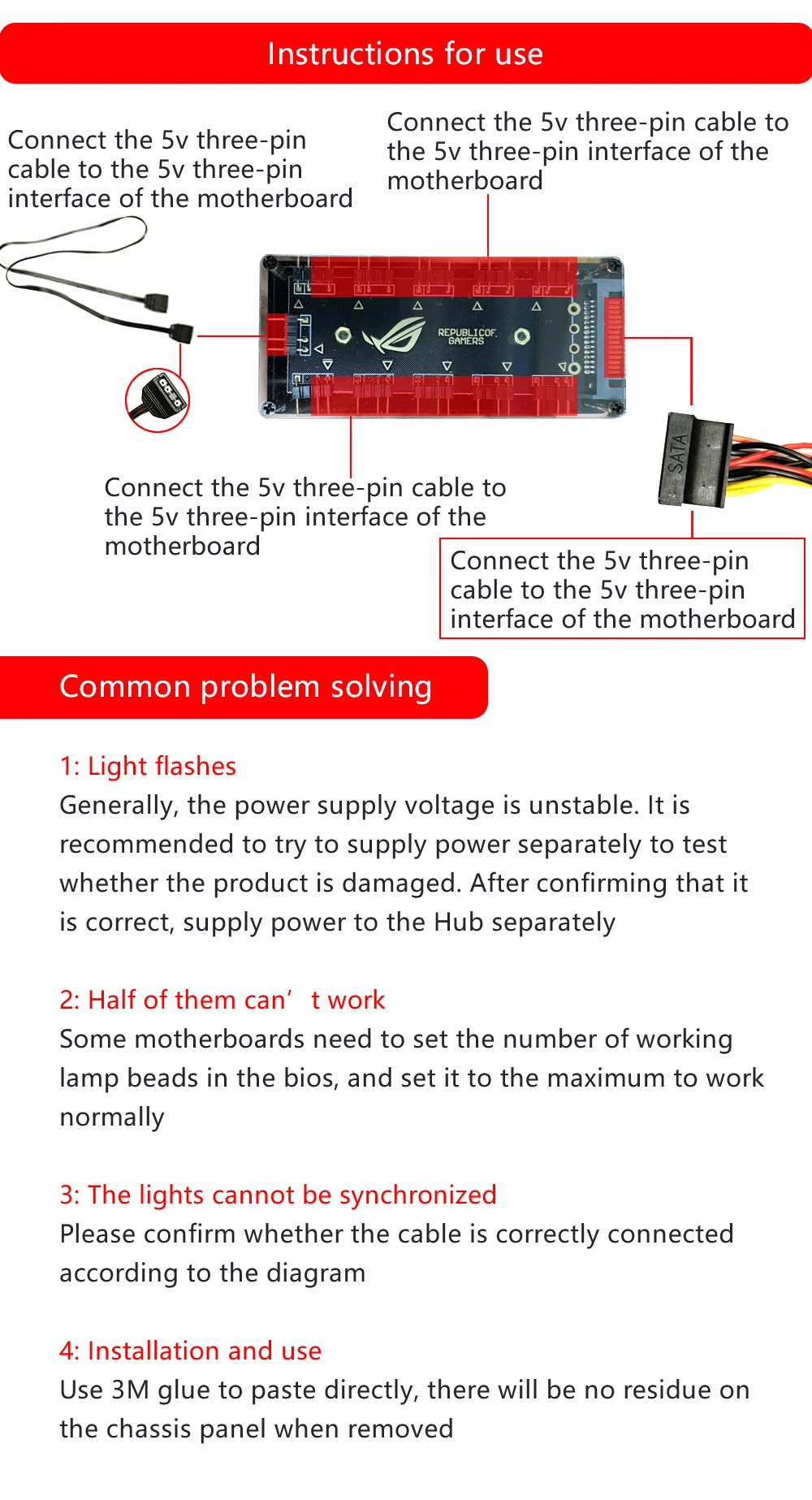 Instructions for use

Connect the 5v three-pin cable to the 5v three-pin interface of the motherboard

Connect the 5v three-pin cable to the 5v three-pin interface of the motherboard

REPUBLIC OF GAMERS

SATA

Connect the 5v three-pin cable to the 5v three-pin interface of the motherboard

Connect the 5v three-pin cable to the 5v three-pin interface of the motherboard

Common problem solving

1: Light flashes
Generally, the power supply voltage is unstable. It is recommended to try to supply power separately to test whether the product is damaged. After confirming that it is correct, supply power to the Hub separately

2: Half of them can’ t work
Some motherboards need to set the number of working lamp beads in the bios, and set it to the maximum to work normally

3: The lights cannot be synchronized
Please confirm whether the cable is correctly connected according to the diagram

4: Installation and use
Use 3M glue to paste directly, there will be no residue on the chassis panel when removed