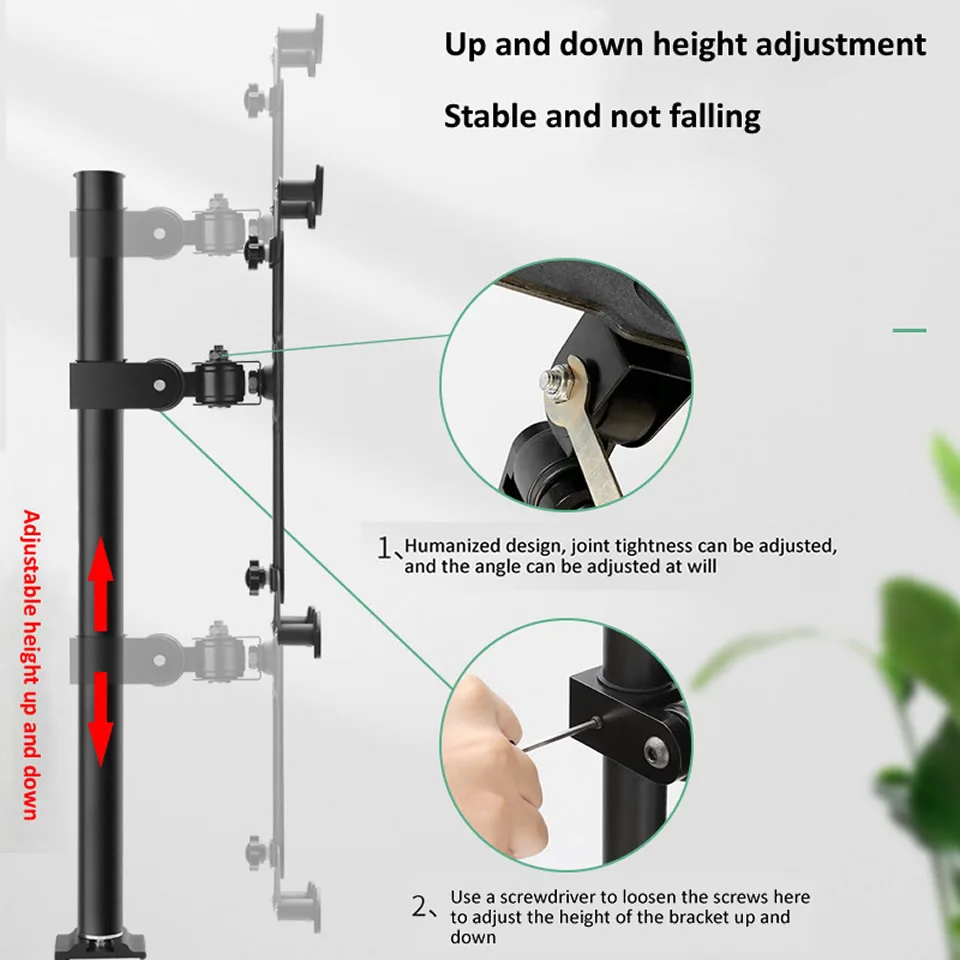 Up and down height adjustment

Stable and not falling

Adjustable height up and down

1、Humanized design, joint tightness can be adjusted, and the angle can be adjusted at will

2、Use a screwdriver to loosen the screws here to adjust the height of the bracket up and down