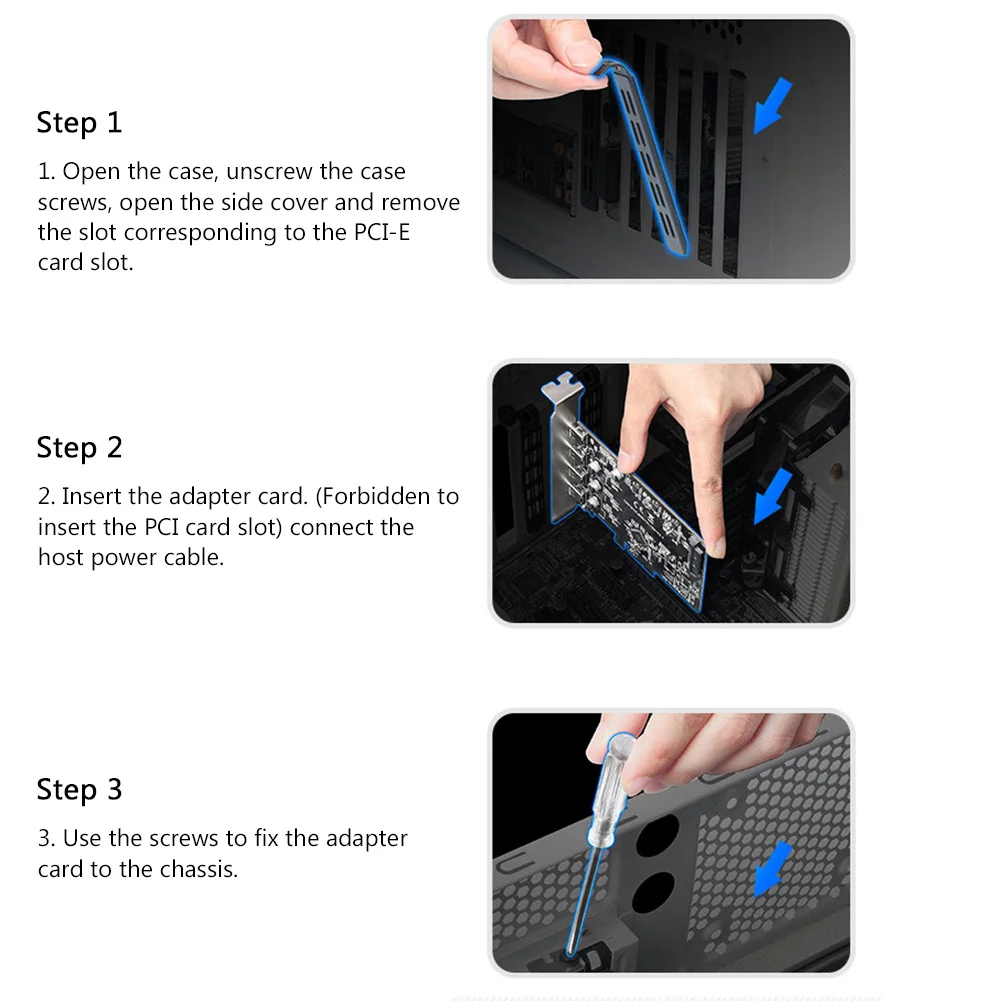 Step 1

1. Open the case, unscrew the case screws, open the side cover and remove the slot corresponding to the PCI-E card slot.

Step 2

2. Insert the adapter card. (Forbidden to insert the PCI card slot) connect the host power cable.

Step 3

3. Use the screws to fix the adapter card to the chassis.