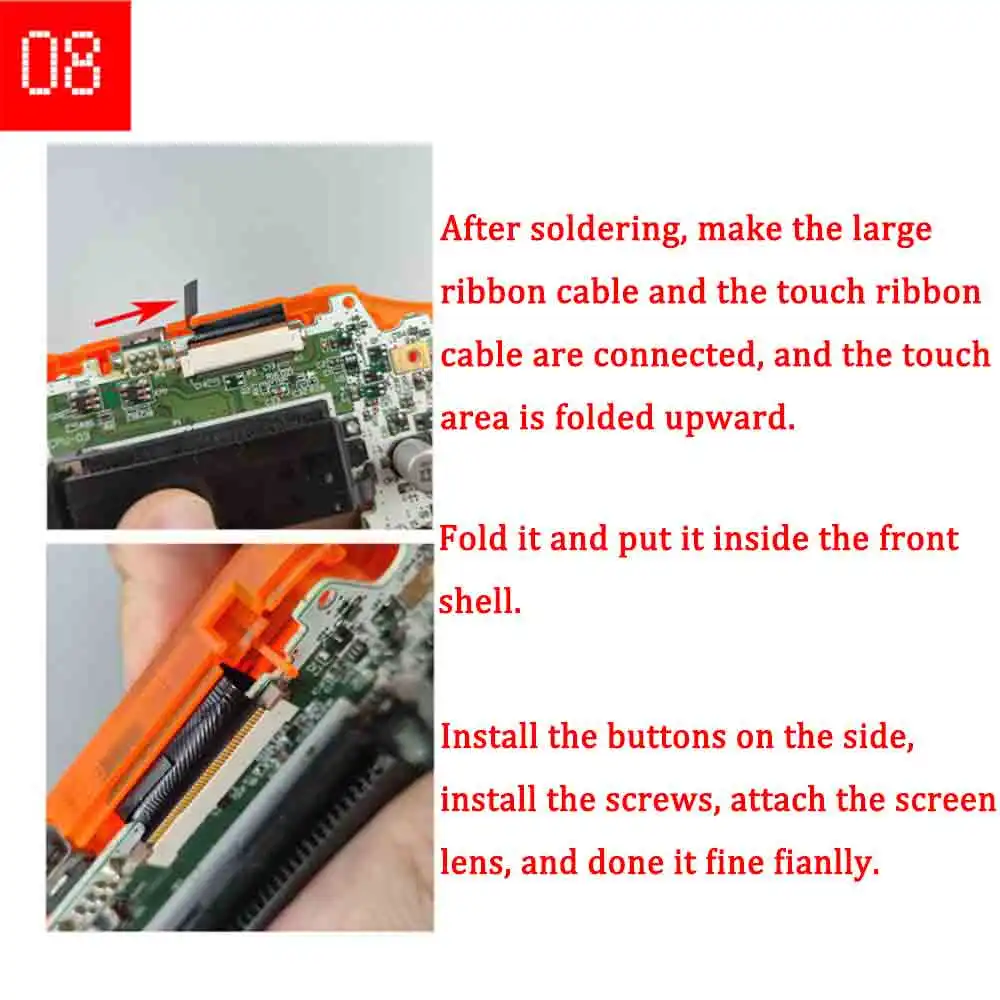 08

After soldering, make the large ribbon cable and the touch ribbon cable are connected, and the touch area is folded upward.

Fold it and put it inside the front shell.

Install the buttons on the side, install the screws, attach the screen lens, and done it fine fianlly.