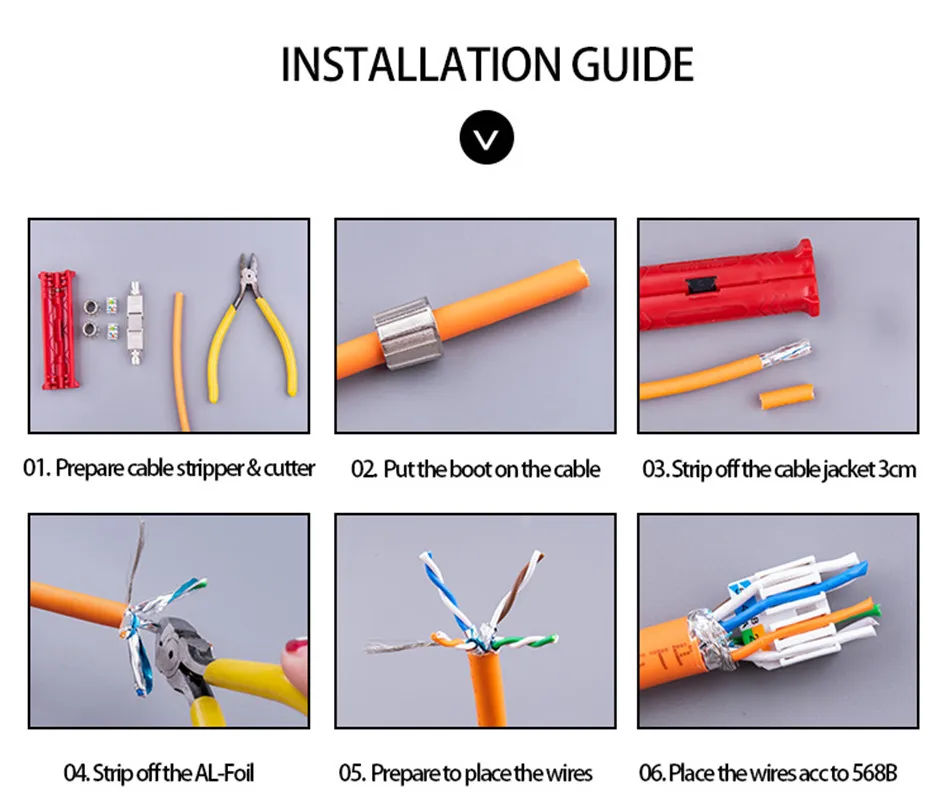 INSTALLATION GUIDE

01. Prepare cable stripper & cutter

02. Put the boot on the cable

03. Strip off the cable jacket 3cm

04. Strip off the AL-Foil

05. Prepare to place the wires

06. Place the wires acc to 568B