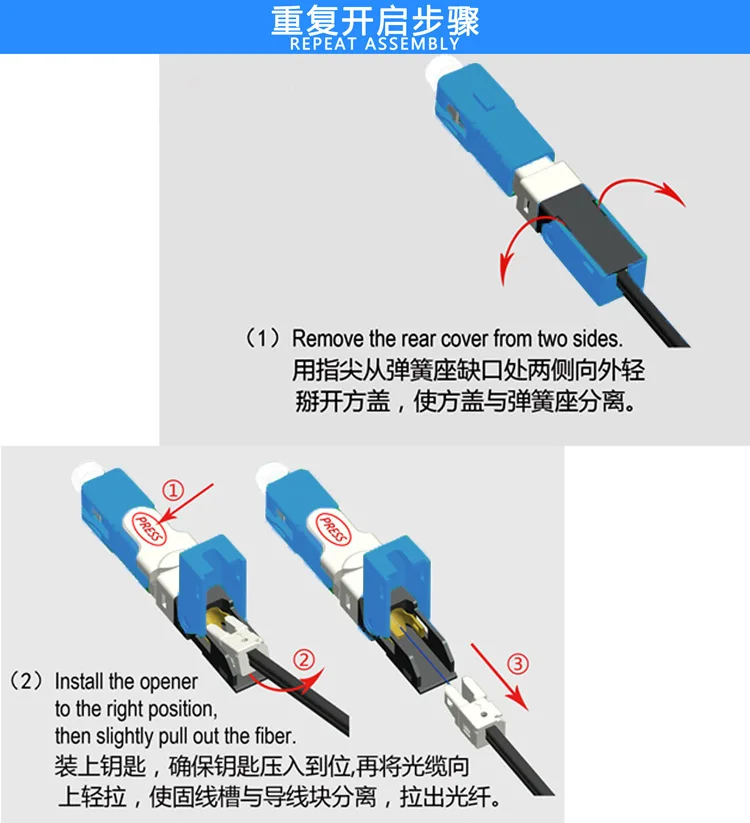 重复开启步骤
REPEAT ASSEMBLY

（1）Remove the rear cover from two sides.
用指尖从弹簧座缺口处两侧向外轻掰开方盖，使方盖与弹簧座分离。

①
PRESS
②
PRESS
③

（2）Install the opener to the right position, then slightly pull out the fiber.
装上钥匙，确保钥匙压入到位,再将光缆向上轻拉，使固线槽与导线块分离，拉出光纤。