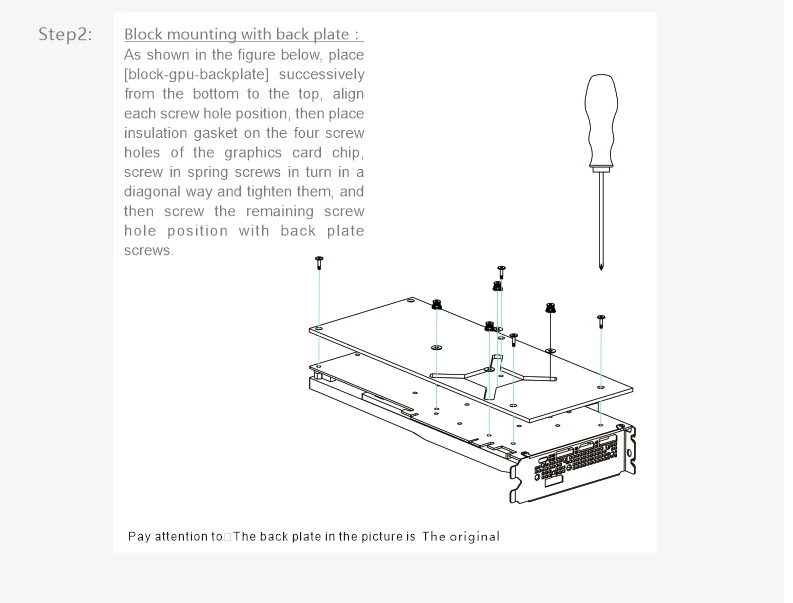 Step2:

Block mounting with back plate :

As shown in the figure below, place [block-gpu-backplate] successively from the bottom to the top, align each screw hole position, then place insulation gasket on the four screw holes of the graphics card chip, screw in spring screws in turn in a diagonal way and tighten them, and then screw the remaining screw hole position with back plate screws.

Pay attention to□The back plate in the picture is The original