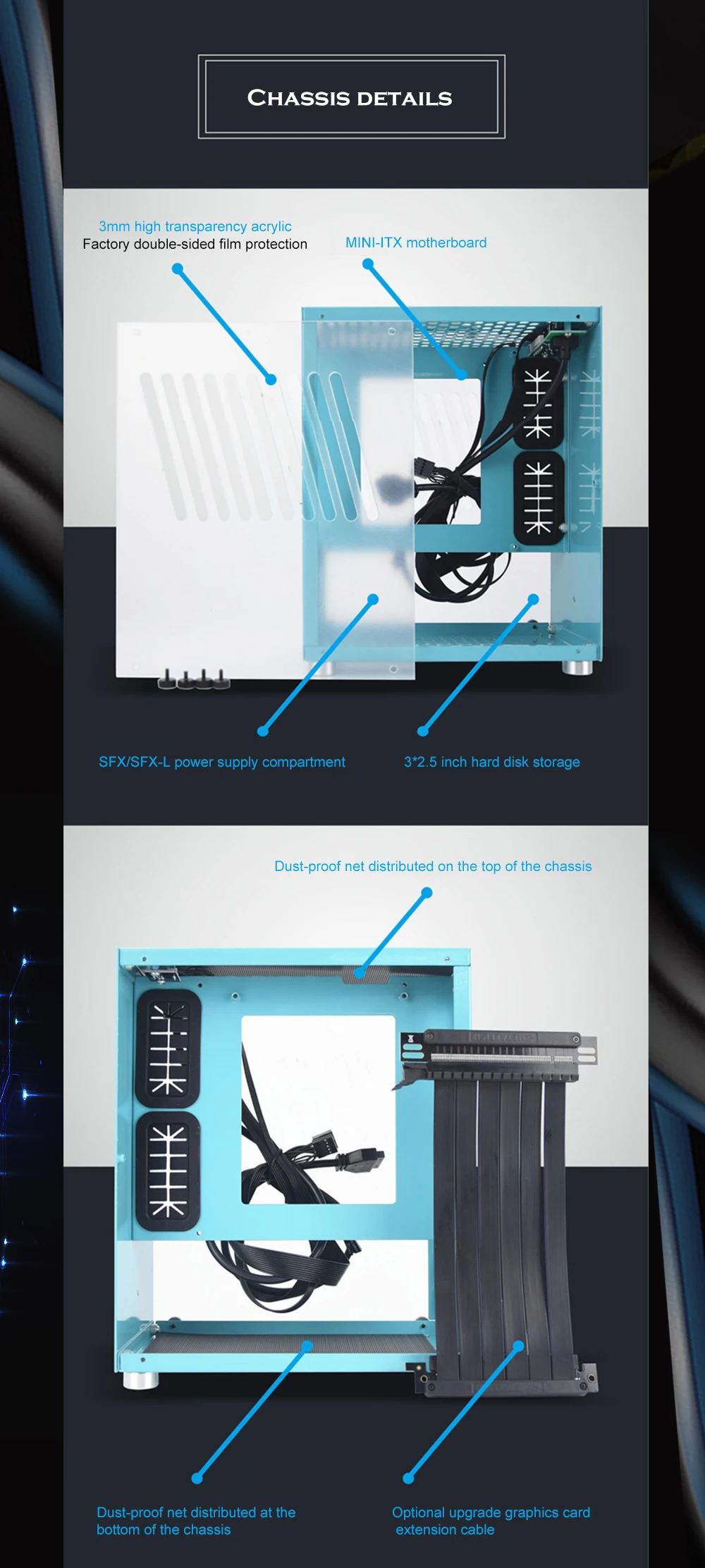 CHASSIS DETAILS

3mm high transparency acrylic
Factory double-sided film protection

MINI-ITX motherboard

SFX/SFX-L power supply compartment

3*2.5 inch hard disk storage

Dust-proof net distributed on the top of the chassis

Dust-proof net distributed at the bottom of the chassis

Optional upgrade graphics card extension cable