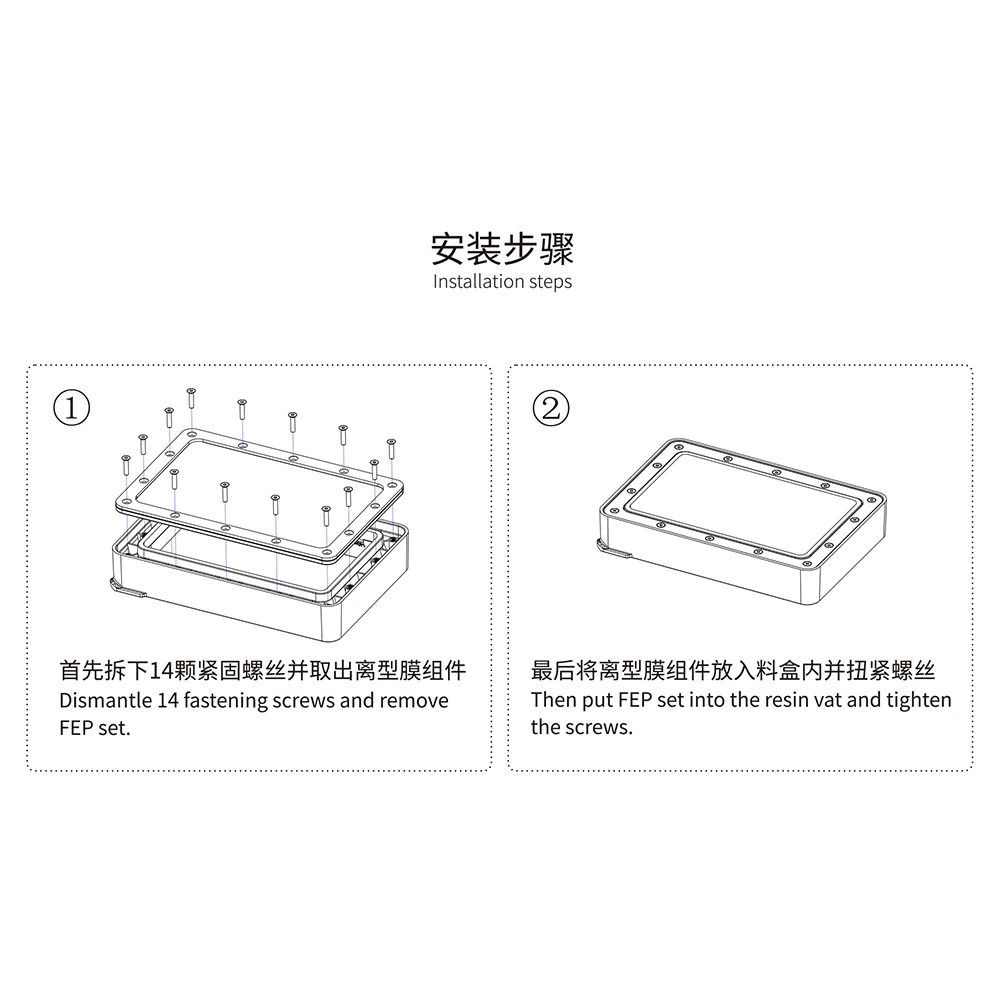 安装步骤
Installation steps

①

首先拆下14颗紧固螺丝并取出离型膜组件
Dismantle 14 fastening screws and remove FEP set.

②

最后将离型膜组件放入料盒内并扭紧螺丝
Then put FEP set into the resin vat and tighten the screws.