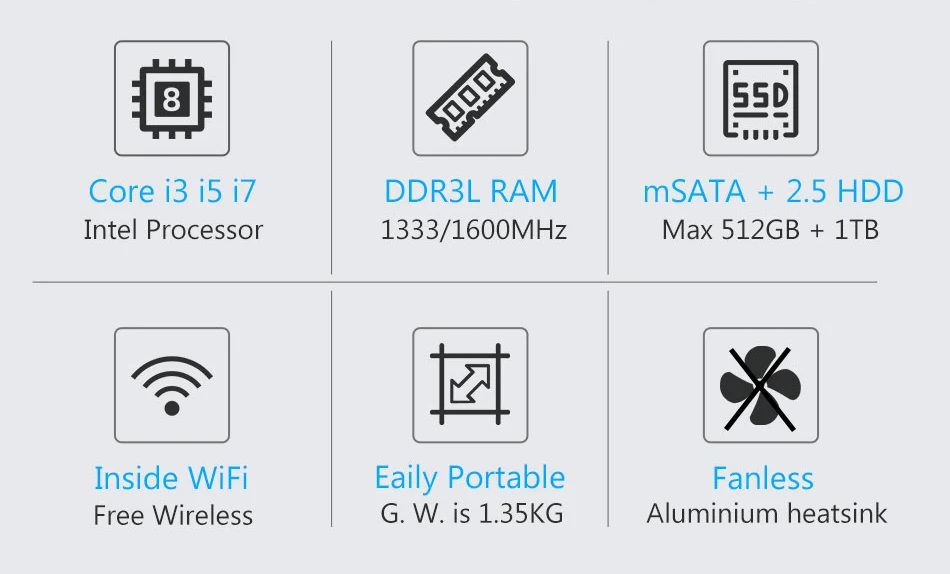 8

Core i3 i5 i7
Intel Processor

DDR3L RAM
1333/1600MHz

SSD

mSATA + 2.5 HDD
Max 512GB + 1TB

Inside WiFi
Free Wireless

Eaily Portable
G. W. is 1.35KG

Fanless
Aluminium heatsink