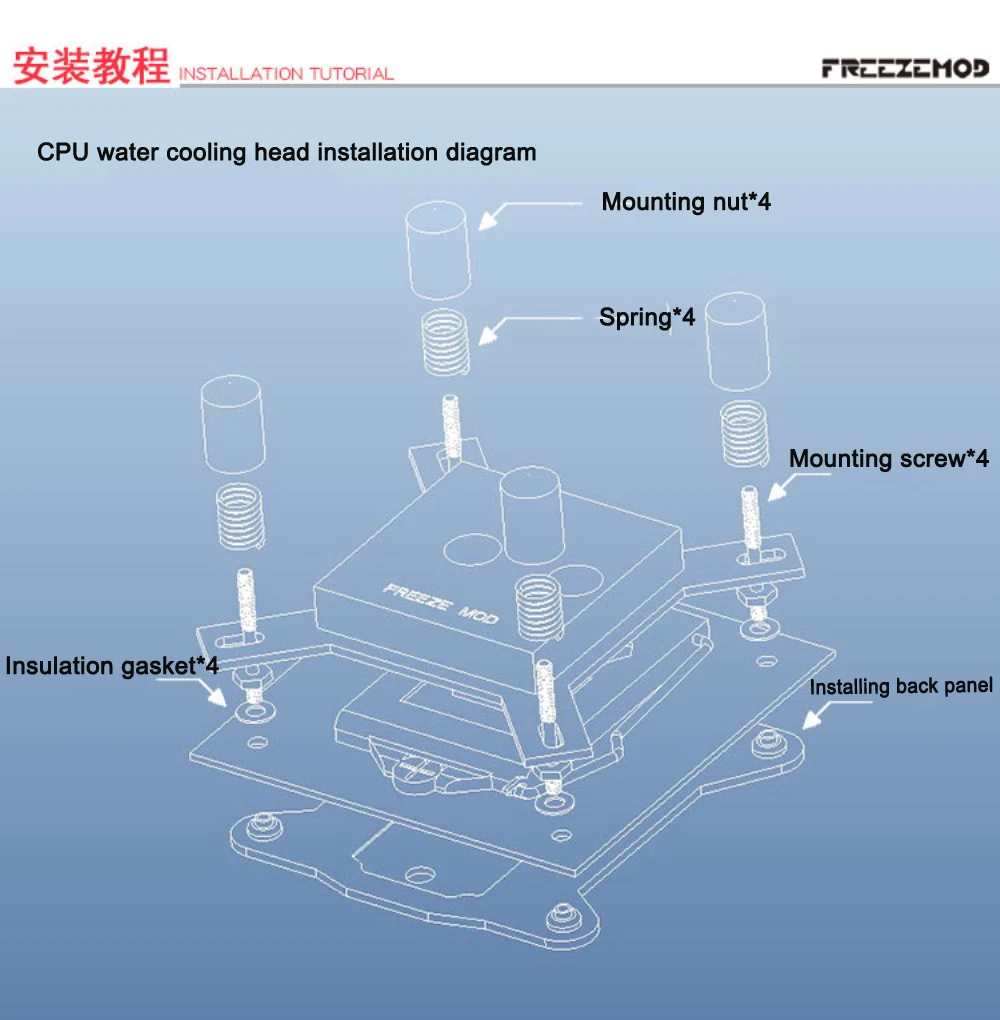 安装教程 INSTALLATION TUTORIAL

FREEZEMOD

CPU water cooling head installation diagram

Mounting nut*4

Spring*4

Mounting screw*4

FREEZE MOD

Insulation gasket*4

Installing back panel