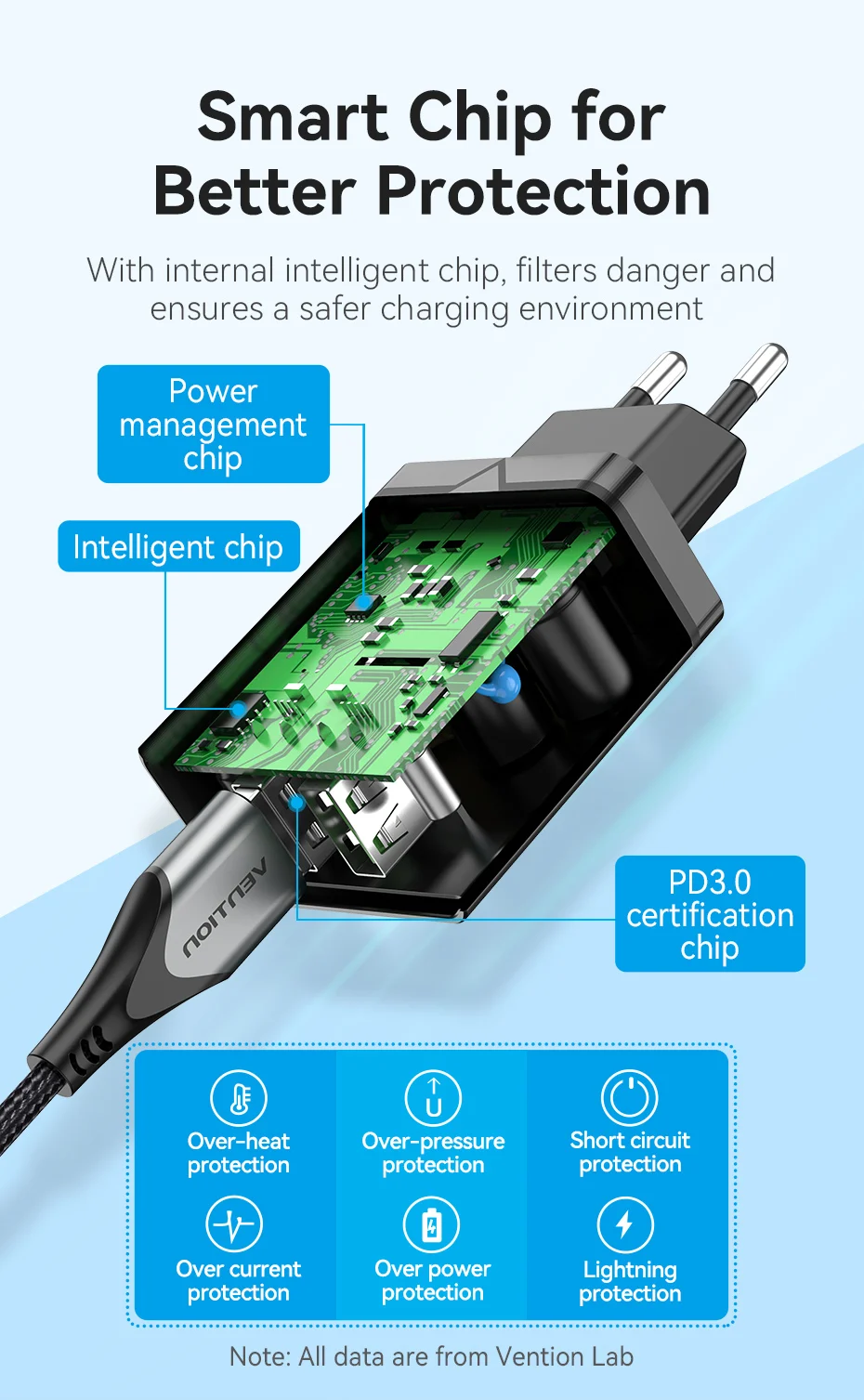 Smart Chip for Better Protection

With internal intelligent chip, filters danger and ensures a safer charging environment

Power management chip

Intelligent chip

VENTION

PD3.0 certification chip

Over-heat protection

Over-pressure protection

Short circuit protection

Over current protection

Over power protection

Lightning protection

Note: All data are from Vention Lab