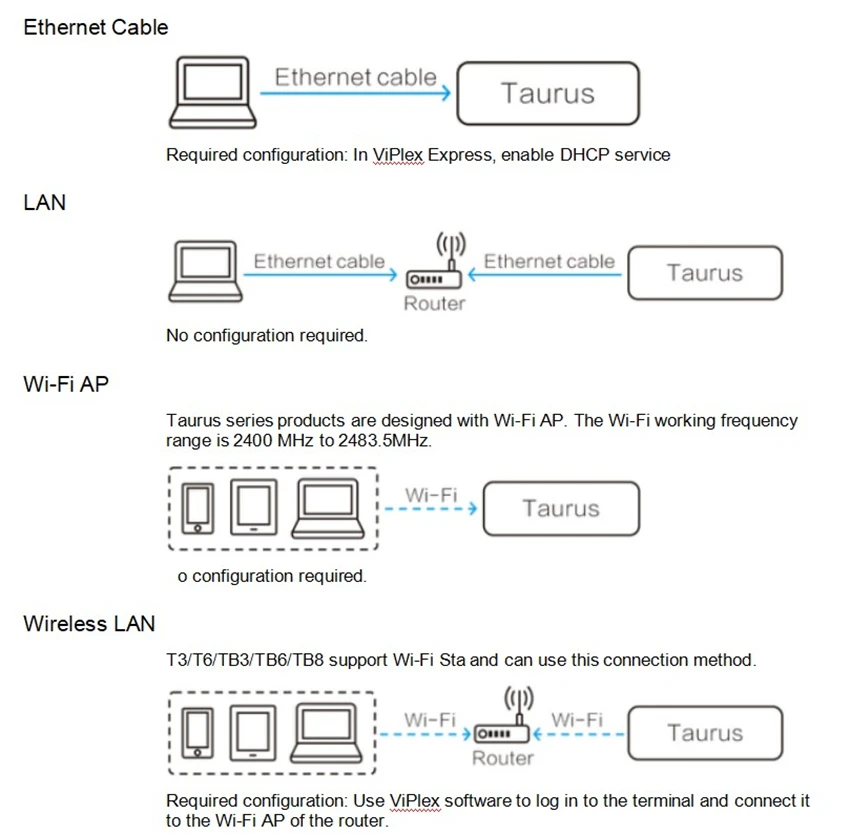 Ethernet Cable

Ethernet cable

Taurus

Required configuration: In ViPlex Express, enable DHCP service

LAN

Ethernet cable

Router

Ethernet cable

Taurus

No configuration required.

Wi-Fi AP

Taurus series products are designed with Wi-Fi AP. The Wi-Fi working frequency range is 2400 MHz to 2483.5MHz.

Wi-Fi

Taurus

o configuration required.

Wireless LAN

T3/T6/TB3/TB6/TB8 support Wi-Fi Sta and can use this connection method.

Wi-Fi

Router

Wi-Fi

Taurus

Required configuration: Use ViPlex software to log in to the terminal and connect it to the Wi-Fi AP of the router.