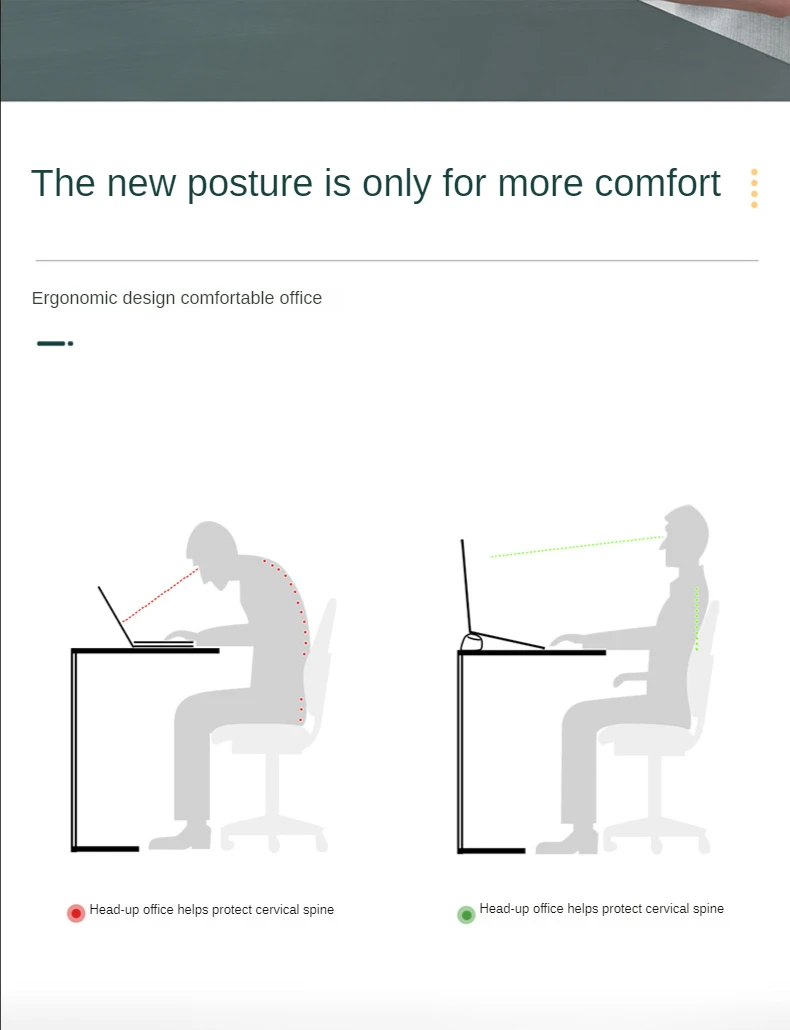 The new posture is only for more comfort

Ergonomic design comfortable office

Head-up office helps protect cervical spine

Head-up office helps protect cervical spine