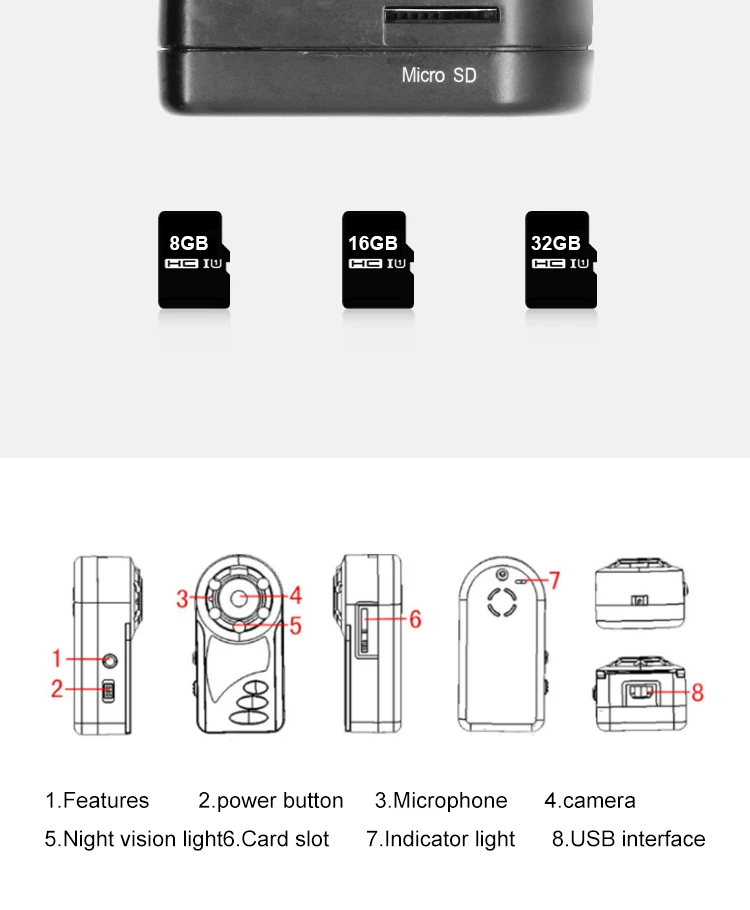 Micro SD

8GB
HC I

16GB
HC I

32GB
HC I

3
4
5
1
2
6
7
8

1.Features 2.power button 3.Microphone 4.camera
5.Night vision light6.Card slot 7.Indicator light 8.USB interface