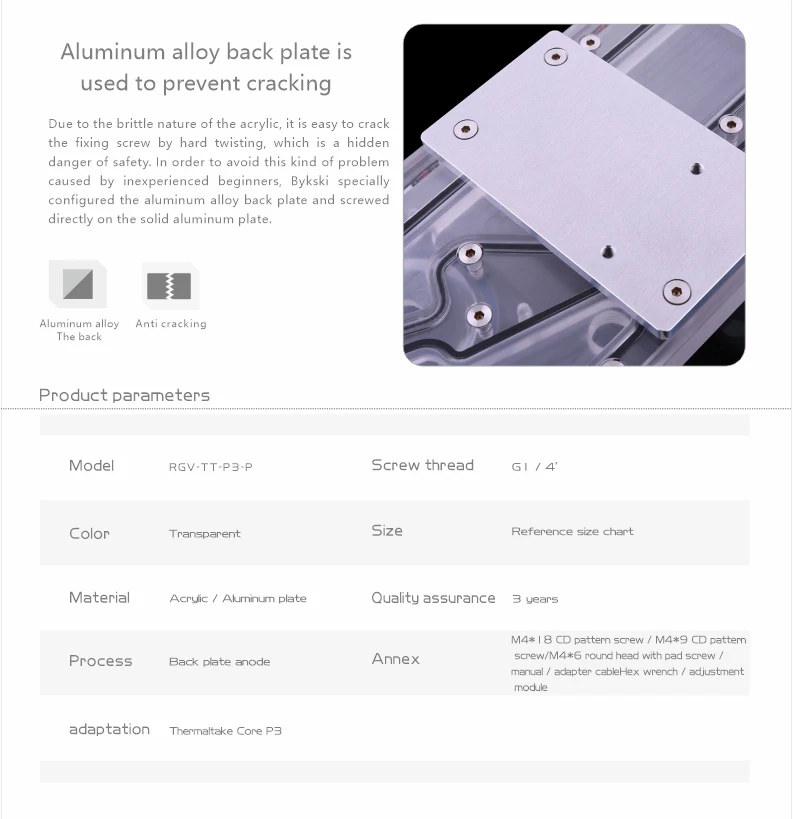 Aluminum alloy back plate is used to prevent cracking

Due to the brittle nature of the acrylic, it is easy to crack the fixing screw by hard twisting, which is a hidden danger of safety. In order to avoid this kind of problem caused by inexperienced beginners, Bykski specially configured the aluminum alloy back plate and screwed directly on the solid aluminum plate.

Aluminum alloy The back

Anti cracking

Product parameters

| Model | RGV-TT-P3-P | Screw thread | G1 / 4' |
|---|---|---|---|
| Color | Transparent | Size | Reference size chart |
| Material | Acrylic / Aluminum plate | Quality assurance | 3 years |
| Process | Back plate anode | Annex | M4*18 CD pattern screw / M4*9 CD pattern screw/M4*6 round head with pad screw / manual / adapter cableHex wrench / adjustment module |
| adaptation | Thermaltake Core P3 | | |